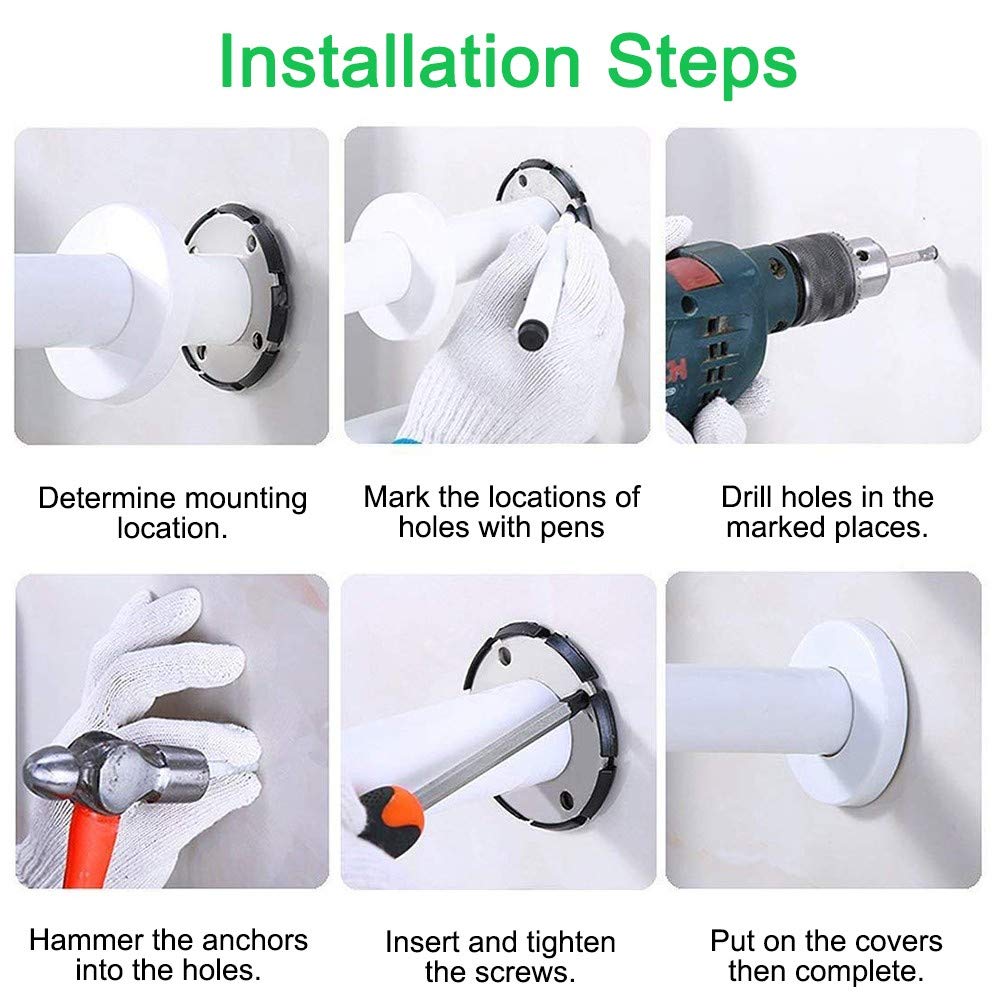 Installation Steps

Determine mounting location.

Mark the locations of holes with pens

Drill holes in the marked places.

Hammer the anchors into the holes.

Insert and tighten the screws.

Put on the covers then complete.