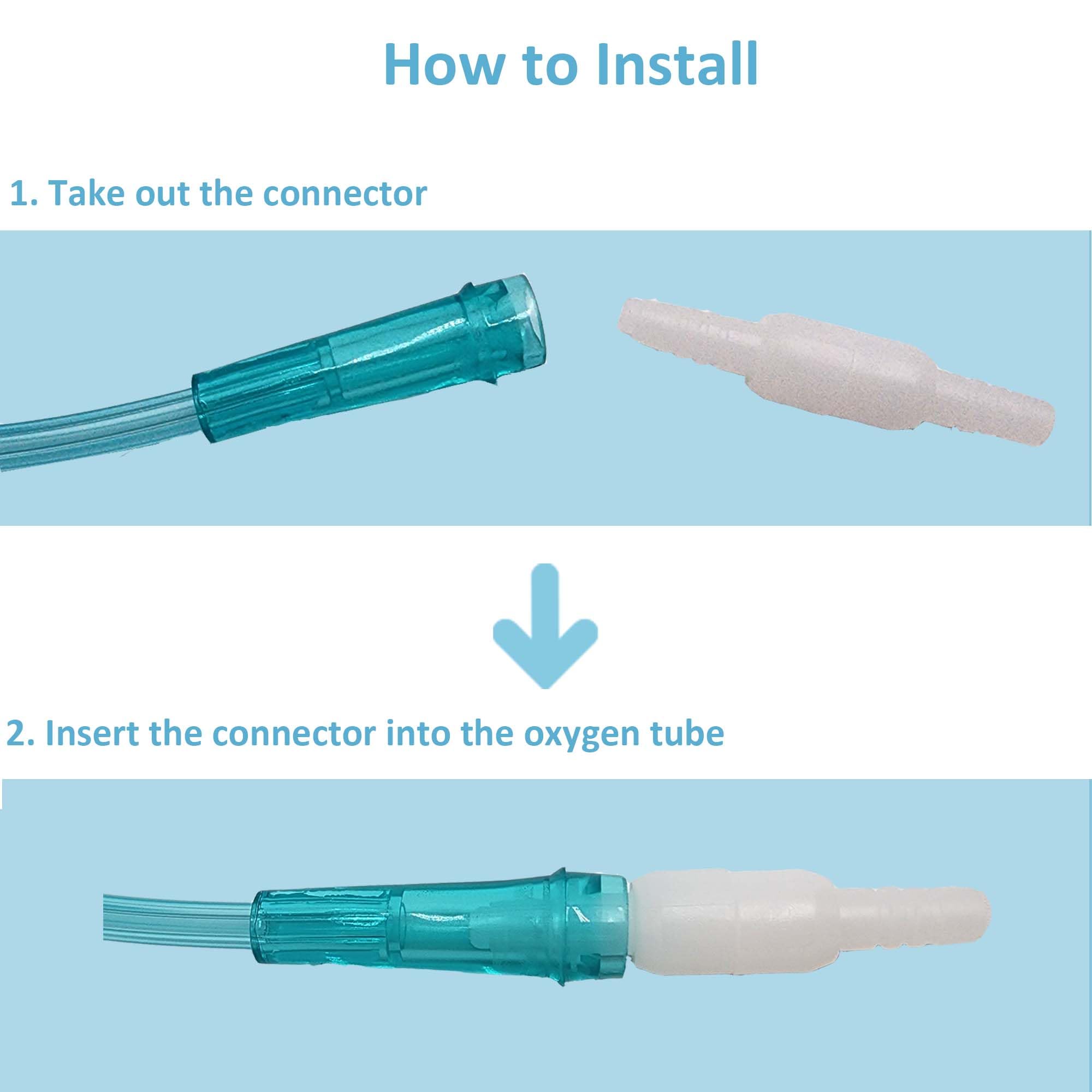 How to Install

1. Take out the connector

2. Insert the connector into the oxygen tube