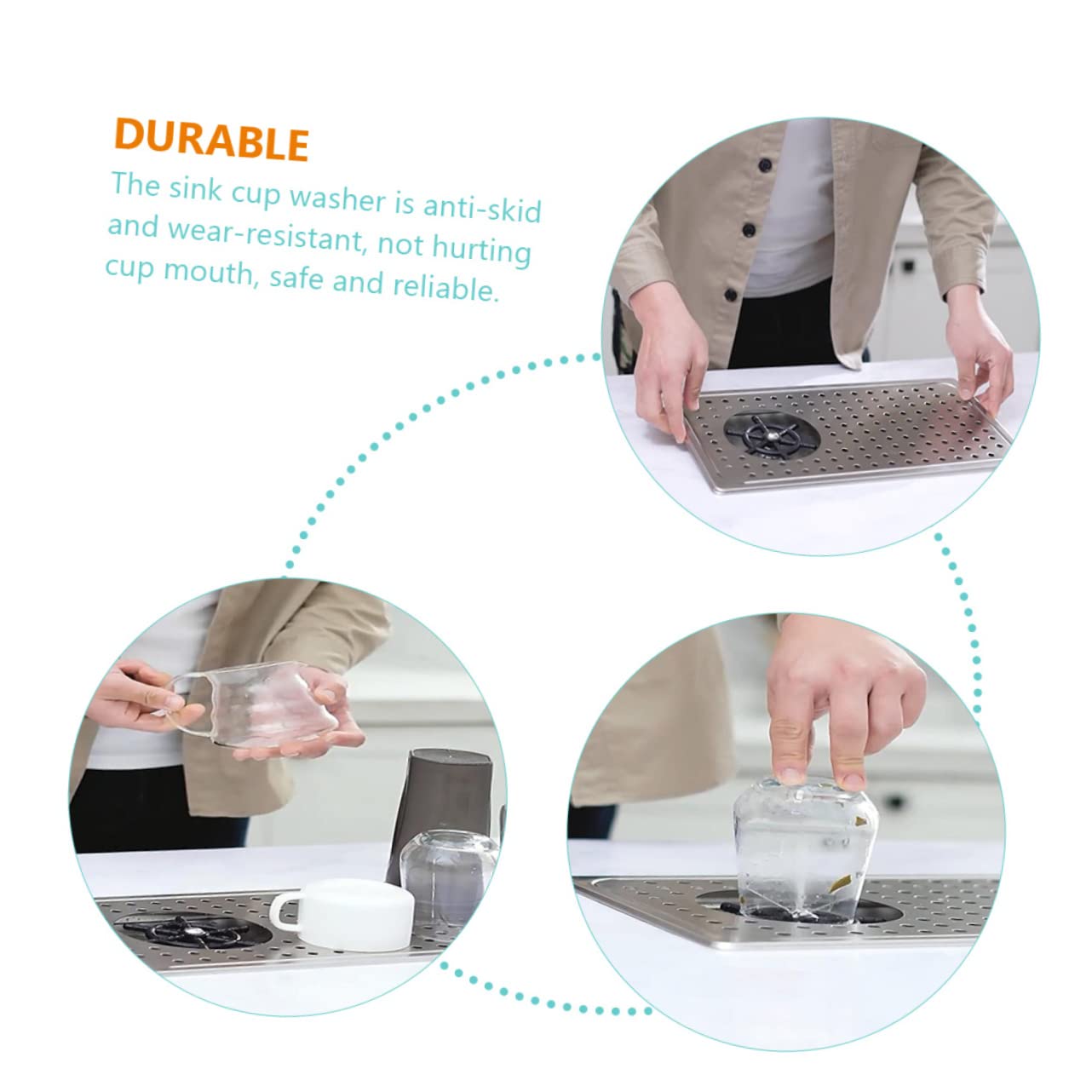 DURABLE

The sink cup washer is anti-skid and wear-resistant, not hurting cup mouth, safe and reliable.