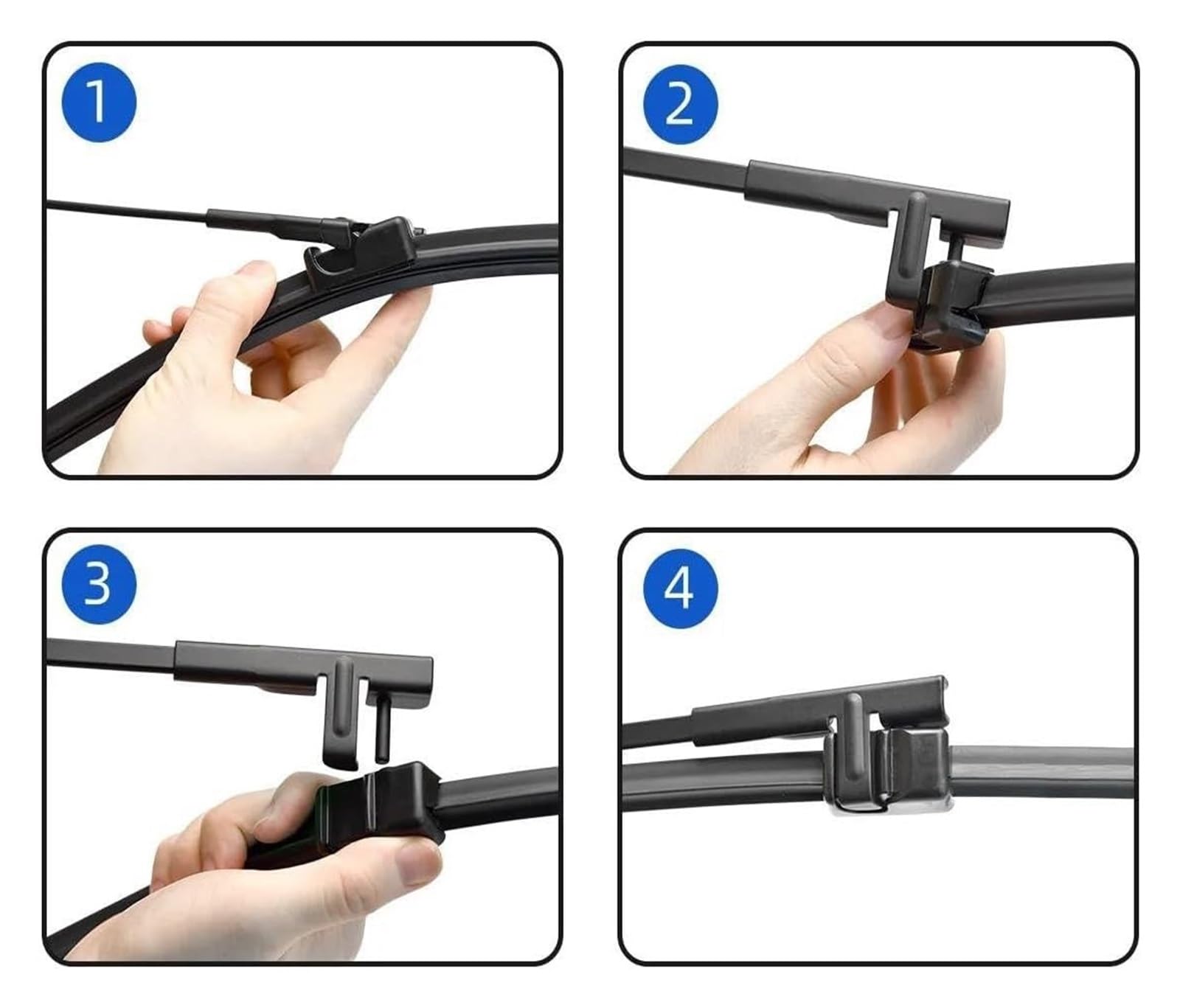 1

2

3

4