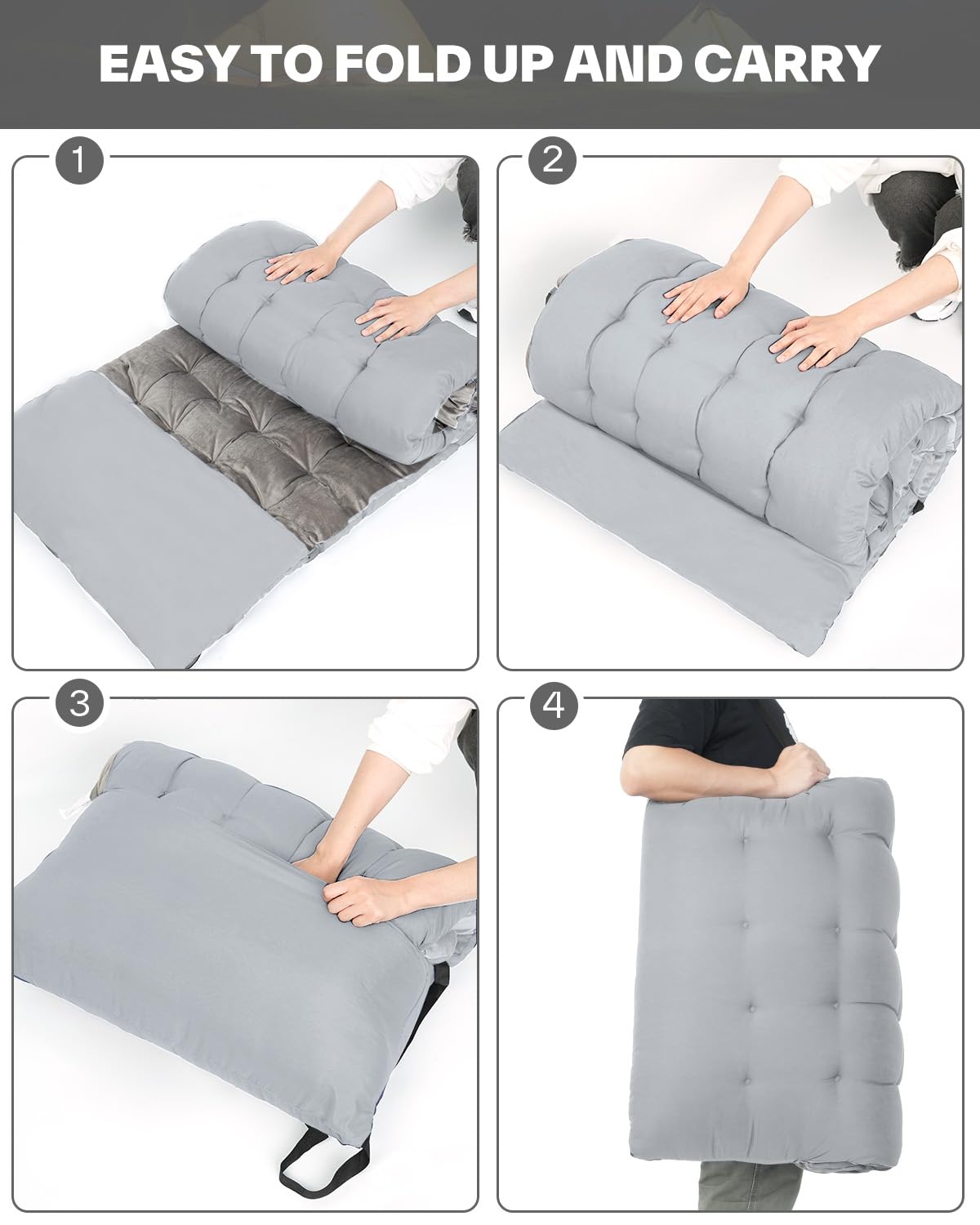 EASY TO FOLD UP AND CARRY

1

2

3

4