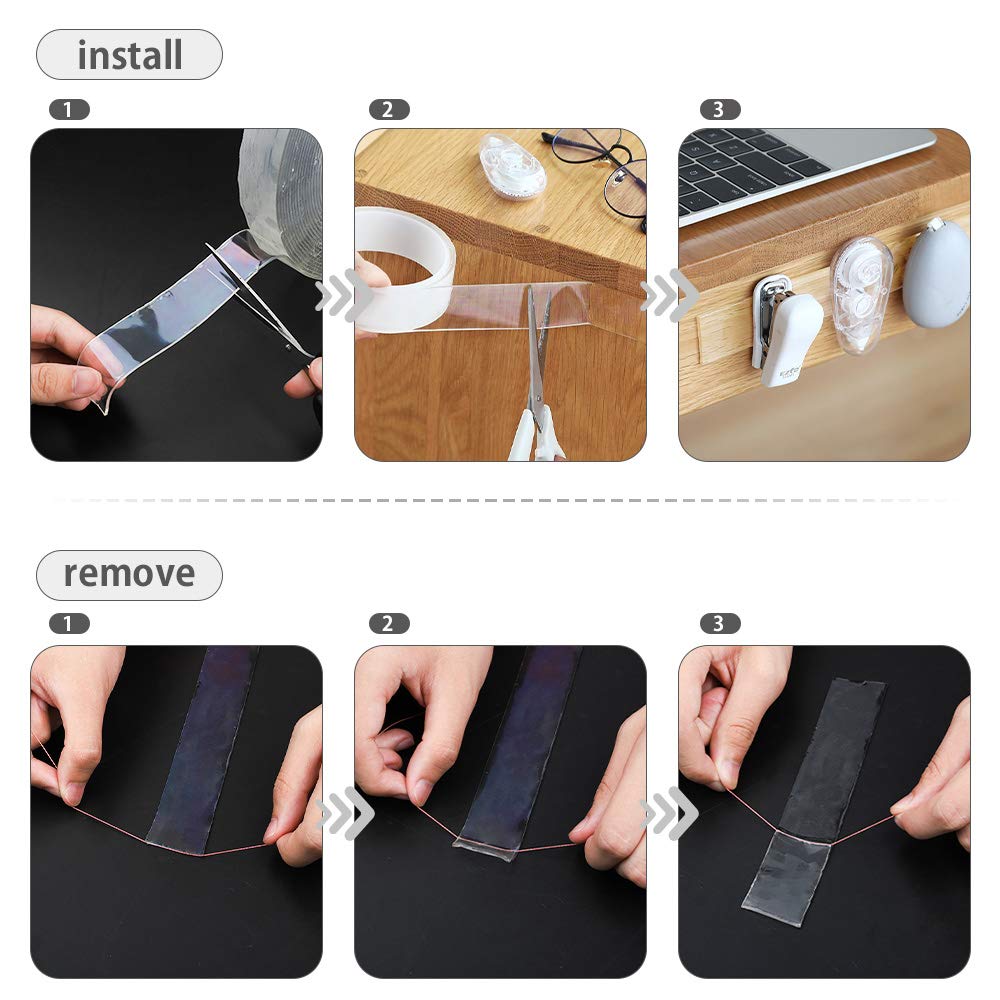 install

1

2

3

remove

1

2

3