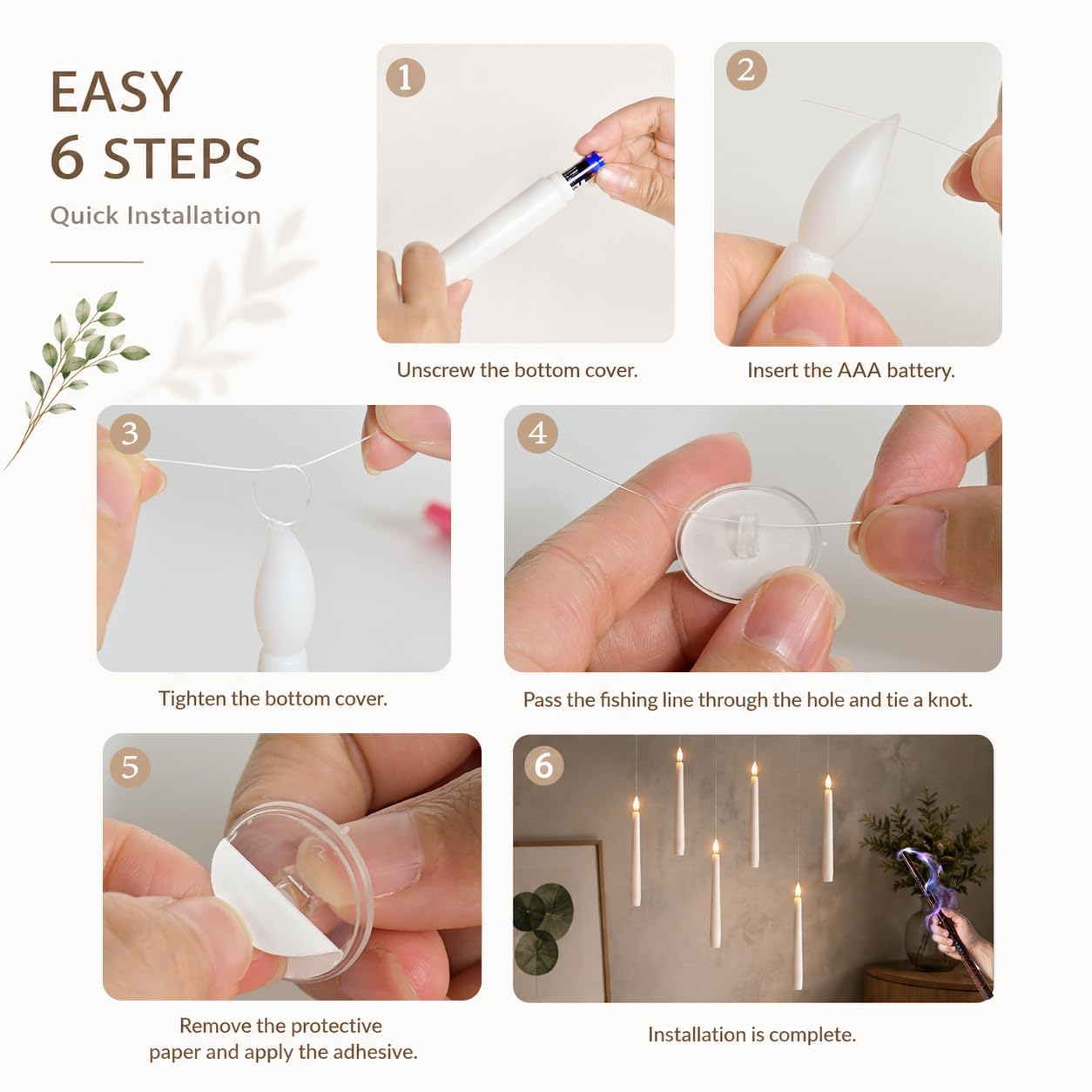 EASY
6 STEPS
Quick Installation

1

Unscrew the bottom cover.

2

Insert the AAA battery.

3

Tighten the bottom cover.

4

Pass the fishing line through the hole and tie a knot.

5

Remove the protective paper and apply the adhesive.

6

Installation is complete.