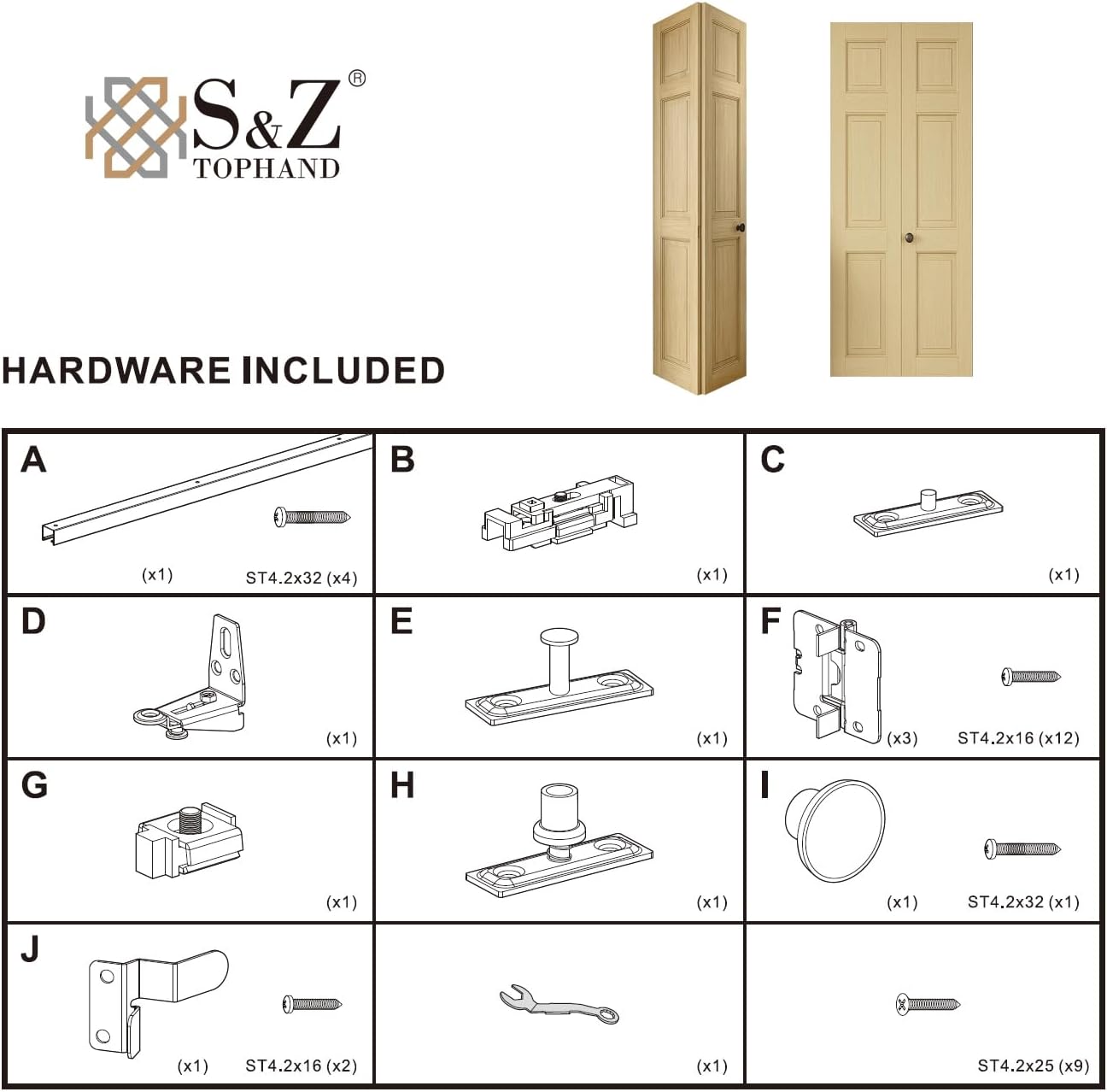 S&Z®
TOPHAND

HARDWARE INCLUDED

| A (x1) ST4.2x32 (x4) | B (x1) | C (x1) |
|---|---|---|
| D (x1) | E (x1) | F (x3) ST4.2x16 (x12) |
| G (x1) | H (x1) | I (x1) ST4.2x32 (x1) |
| J (x1) ST4.2x16 (x2) | (x1) | ST4.2x25 (x9) |