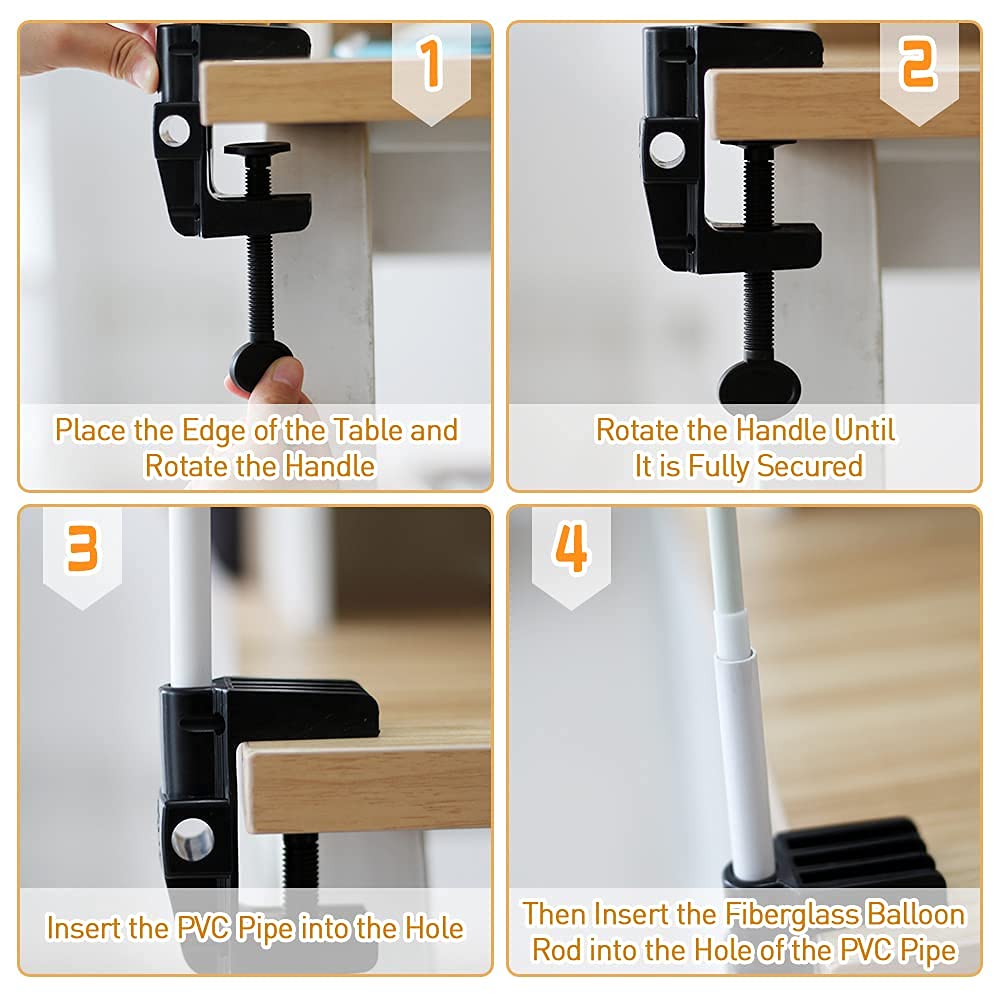 1

Place the Edge of the Table and Rotate the Handle

2

Rotate the Handle Until It is Fully Secured

3

Insert the PVC Pipe into the Hole

4

Then Insert the Fiberglass Balloon Rod into the Hole of the PVC Pipe