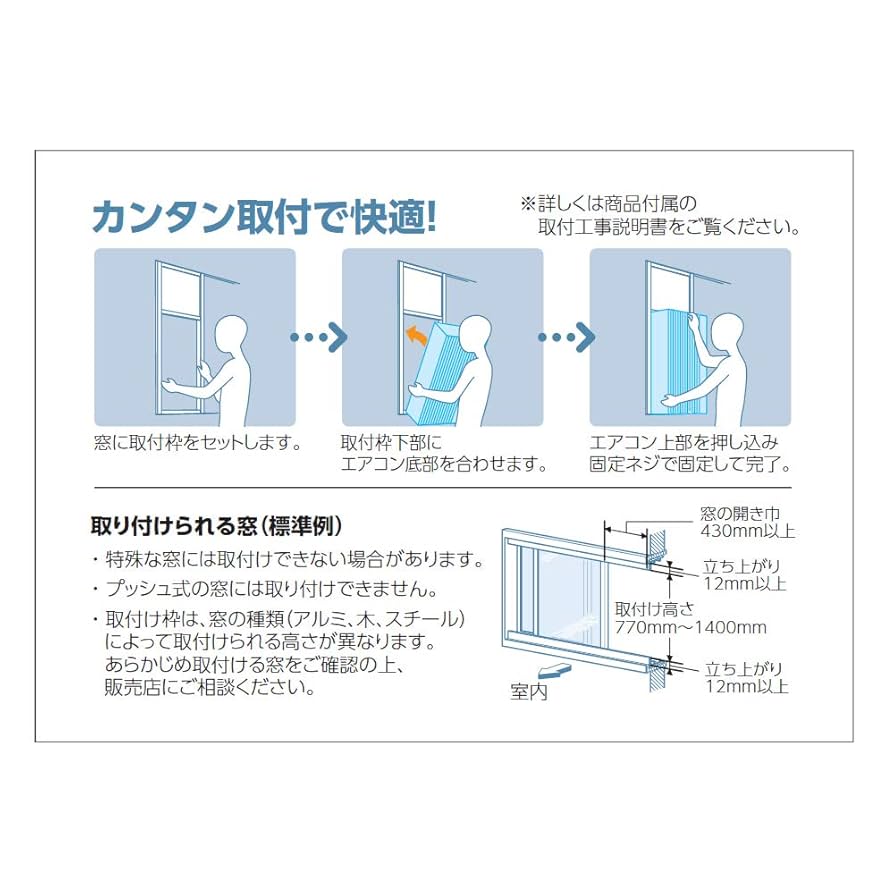 カンタン取付で快適!

※詳しくは商品付属の取付工事説明書をご覧ください。

窓に取付枠をセットします。

取付枠下部にエアコン底部を合わせます。

エアコン上部を押し込み固定ネジで固定して完了。

取り付けられる窓(標準例)

・特殊な窓には取付けできない場合があります。

・プッシュ式の窓には取り付けできません。

・取付け枠は、窓の種類(アルミ、木、スチール)によって取付けられる高さが異なります。あらかじめ取付ける窓をご確認の上、販売店にご相談ください。

窓の開き巾
430mm以上

立ち上がり
12mm以上

取付け高さ
770mm~1400mm

立ち上がり
12mm以上

室内