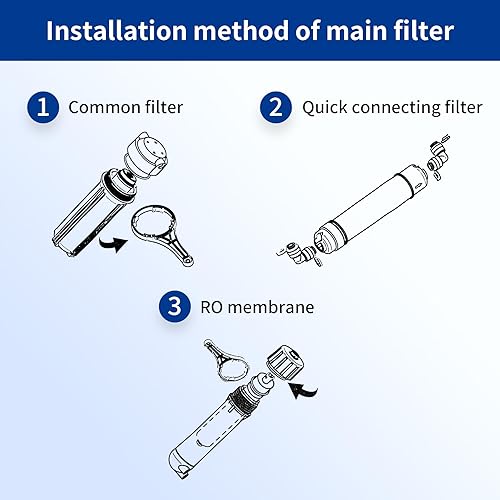 Installation method of main filter

1 Common filter

2 Quick connecting filter

3 RO membrane