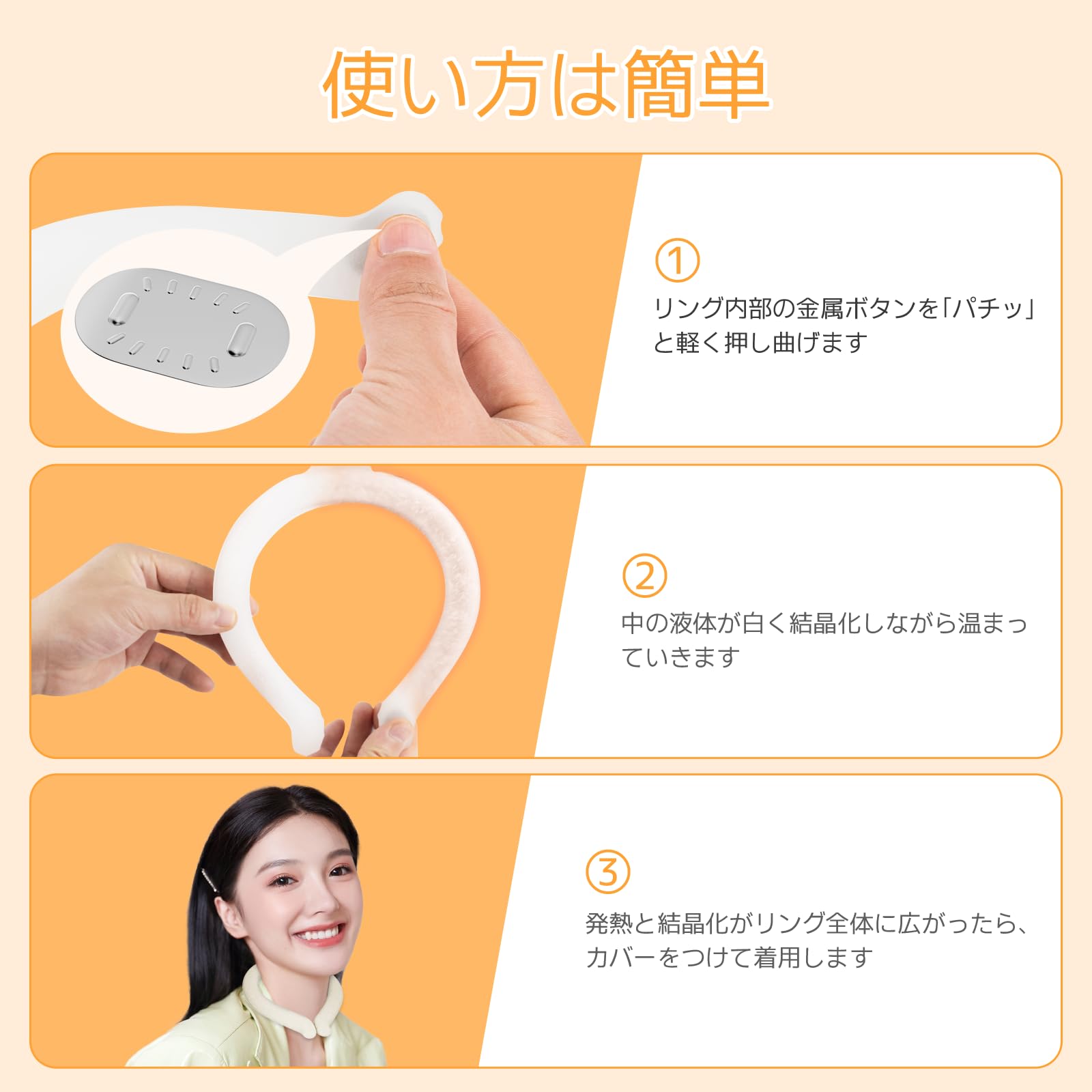 使い方は簡単

①
リング内部の金属ボタンを「パチッ」と軽く押し曲げます

②
中の液体が白く結晶化しながら温まっていきます

③
発熱と結晶化がリング全体に広がったら、カバーをつけて着用します