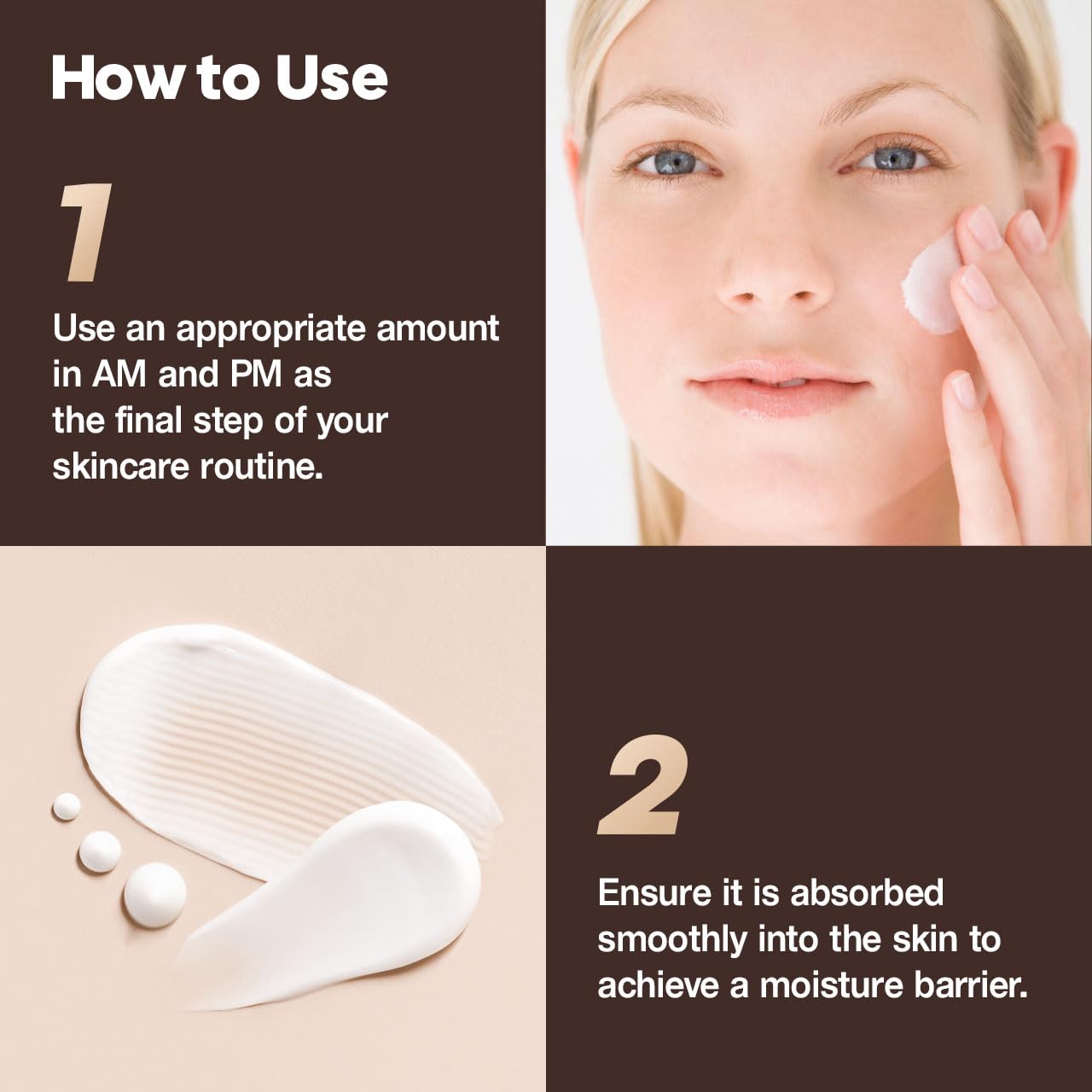 How to Use

1

Use an appropriate amount in AM and PM as the final step of your skincare routine.

2

Ensure it is absorbed smoothly into the skin to achieve a moisture barrier.