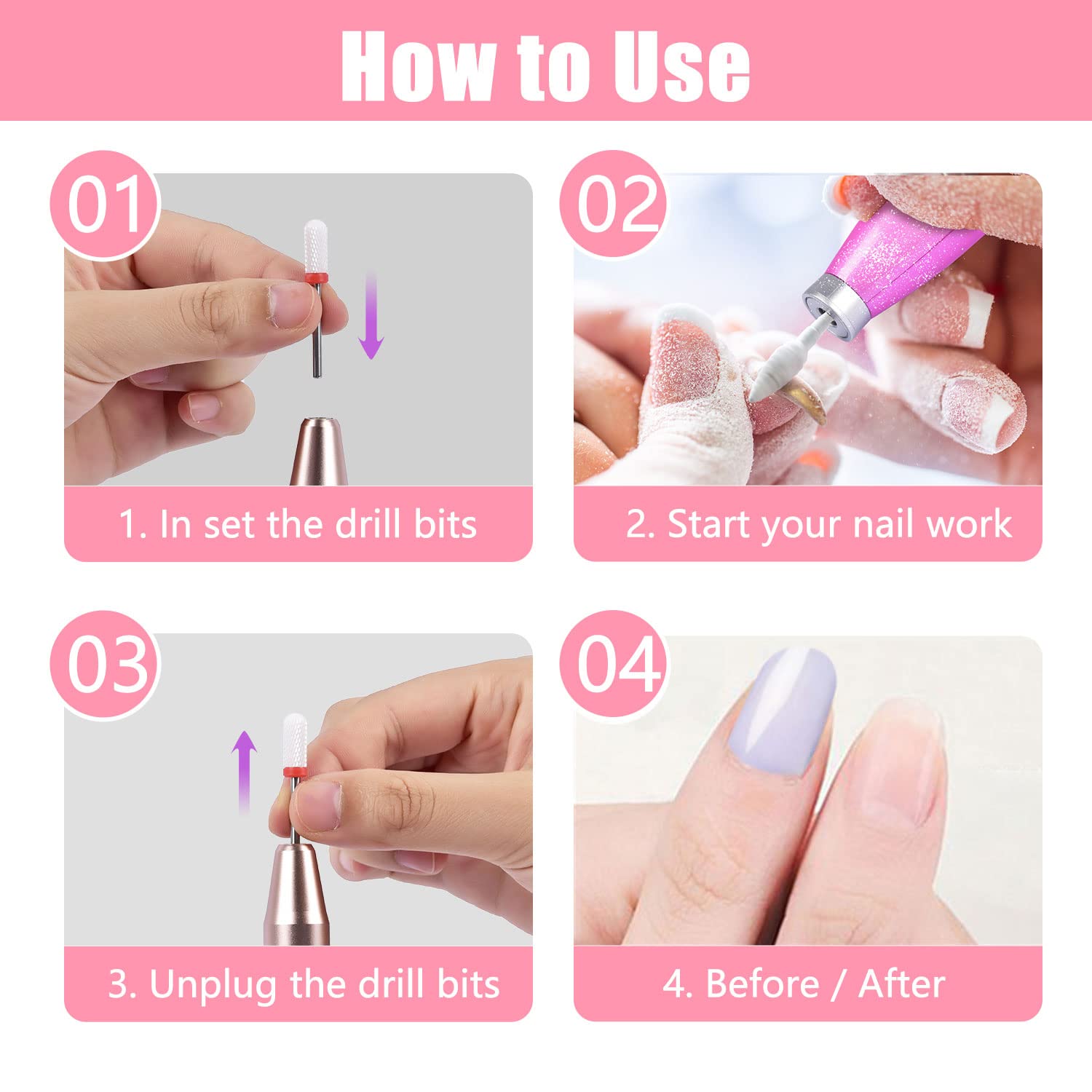 How to Use

01

1. In set the drill bits

02

2. Start your nail work

03

3. Unplug the drill bits

04

4. Before / After