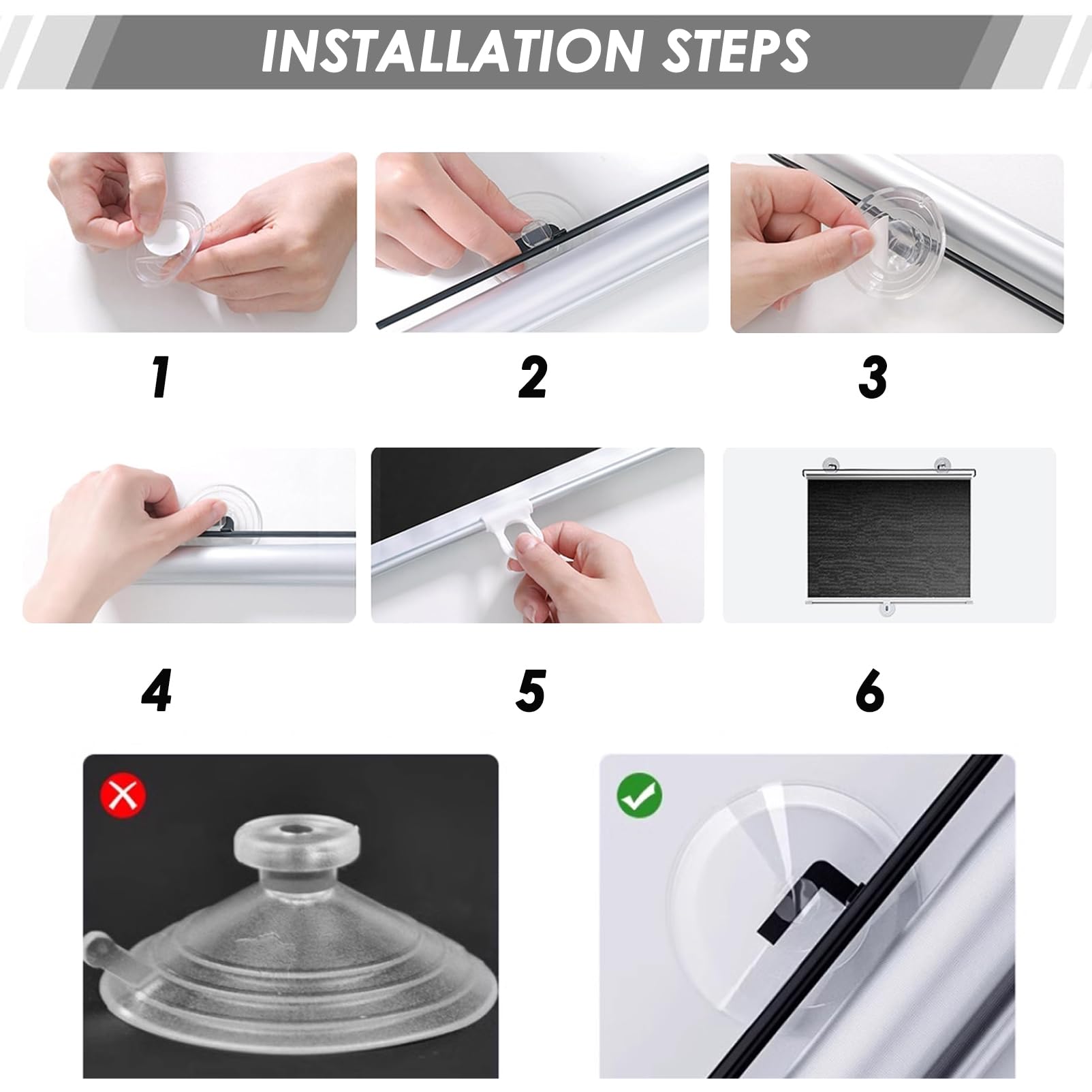 INSTALLATION STEPS

1

2

3

4

5

6