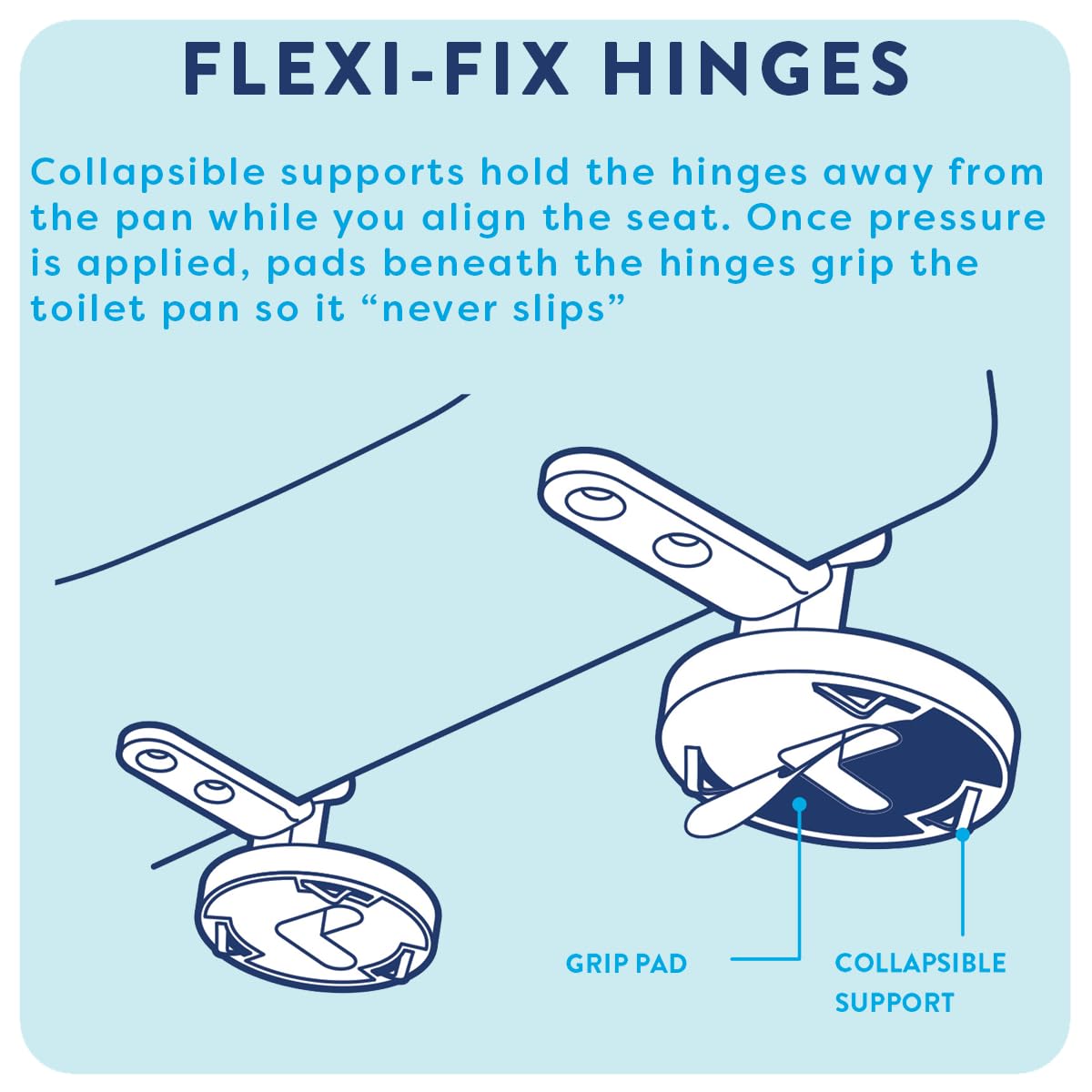 FLEXI-FIX HINGES

Collapsible supports hold the hinges away from the pan while you align the seat. Once pressure is applied, pads beneath the hinges grip the toilet pan so it “never slips”

GRIP PAD

COLLAPSIBLE SUPPORT