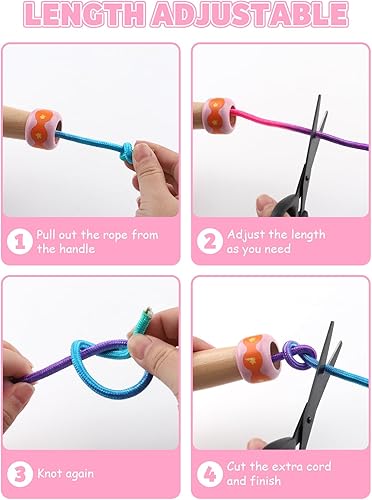 LENGTH ADJUSTABLE

1 Pull out the rope from the handle

2 Adjust the length as you need

3 Knot again

4 Cut the extra cord and finish