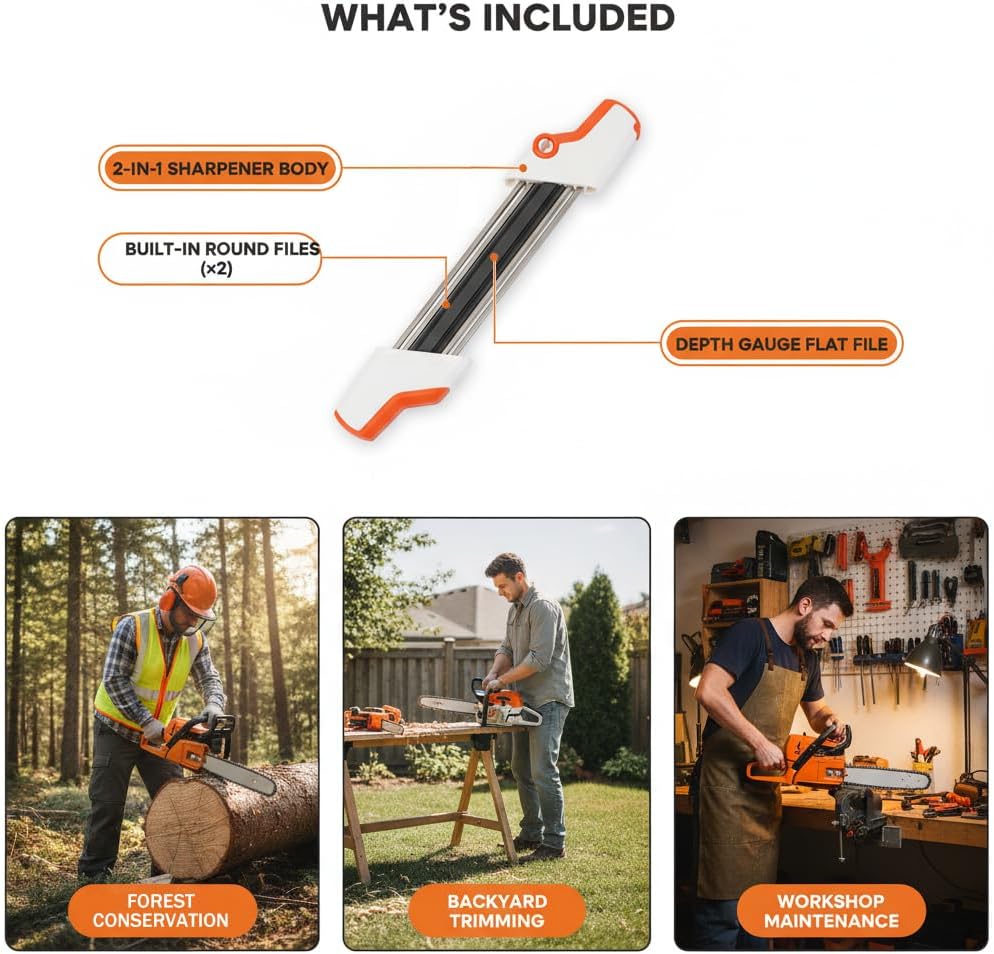 WHAT'S INCLUDED

2-IN-1 SHARPENER BODY

BUILT-IN ROUND FILES (×2)

DEPTH GAUGE FLAT FILE

FOREST CONSERVATION

BACKYARD TRIMMING

WORKSHOP MAINTENANCE