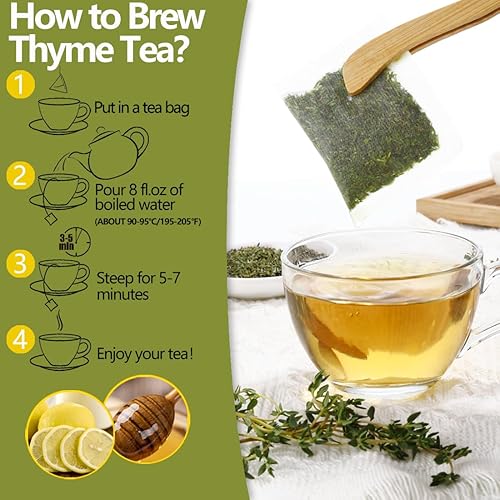 How to Brew Thyme Tea?

1
Put in a tea bag

2
Pour 8 fl.oz of boiled water
(ABOUT 90-95°C/195-205°F)

3-5 min

3
Steep for 5-7 minutes

4
Enjoy your tea!