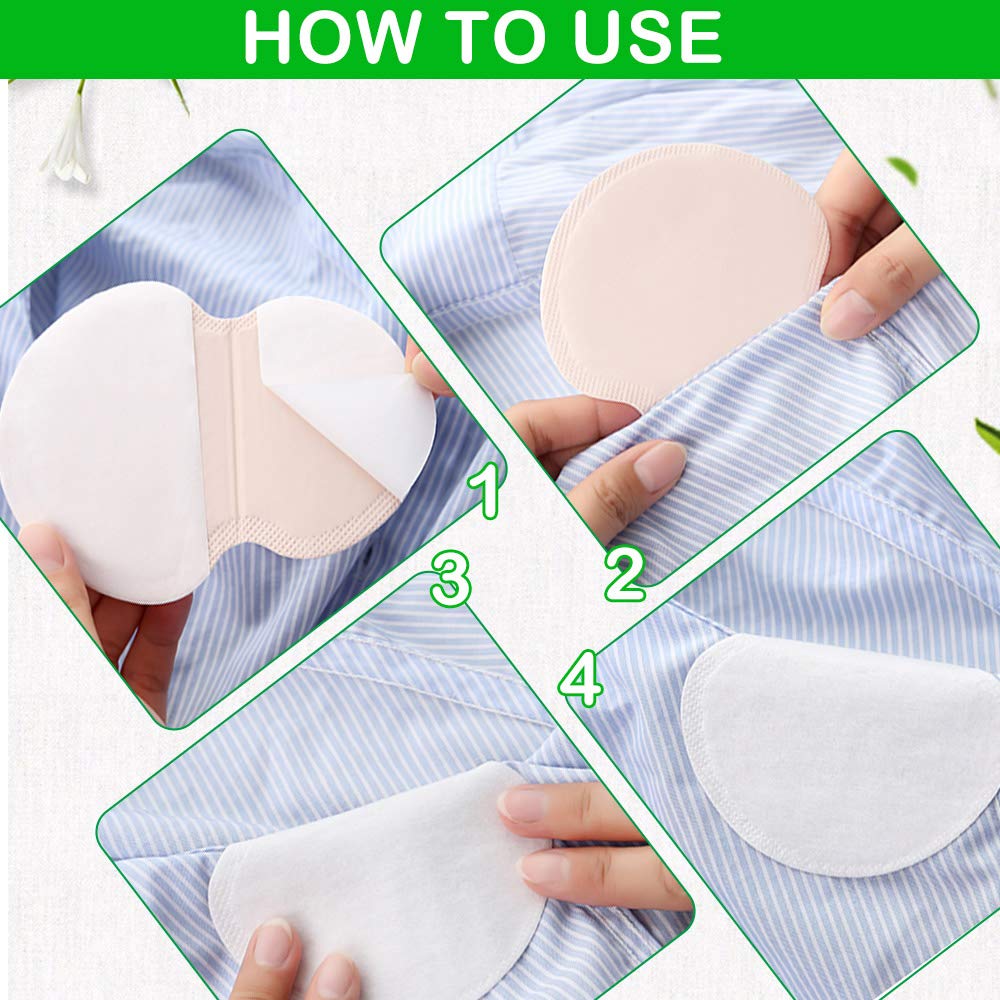 HOW TO USE

1

2

3

4