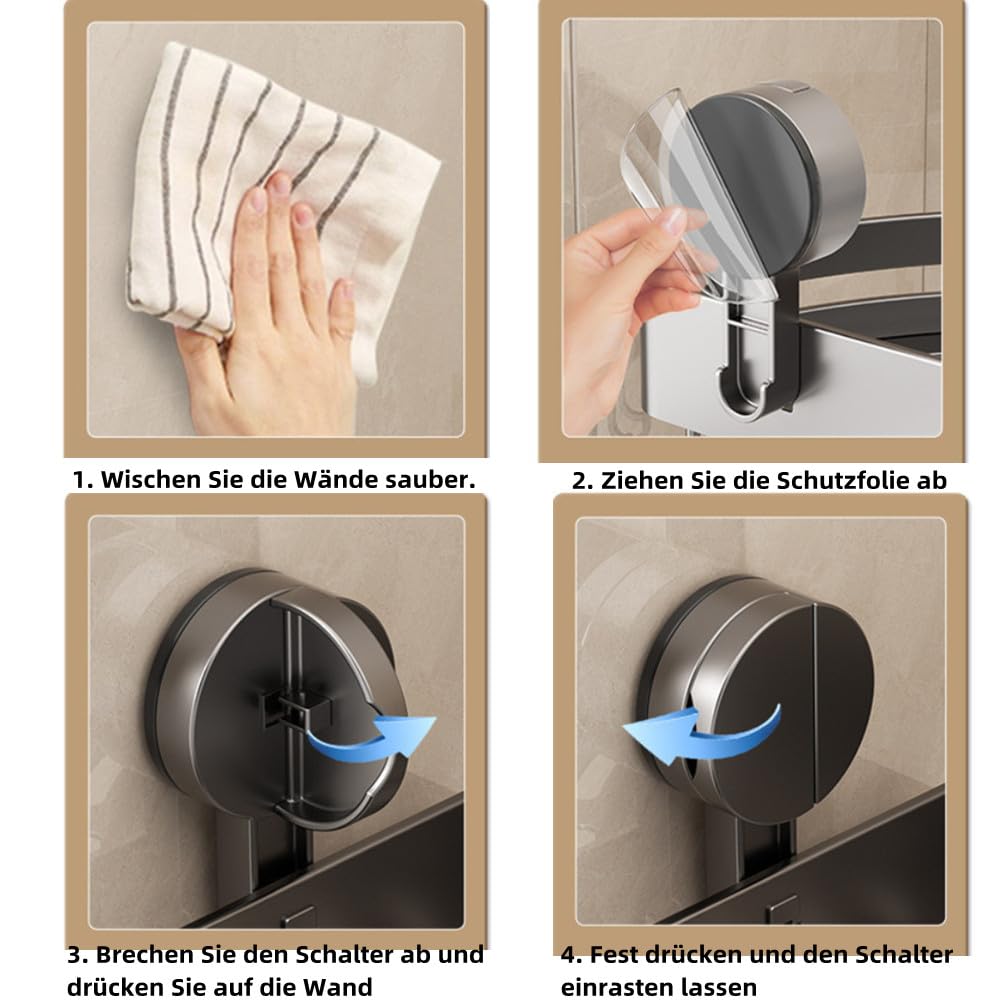 1. Wischen Sie die Wände sauber.

2. Ziehen Sie die Schutzfolie ab

3. Brechen Sie den Schalter ab und drücken Sie auf die Wand

4. Fest drücken und den Schalter einrasten lassen