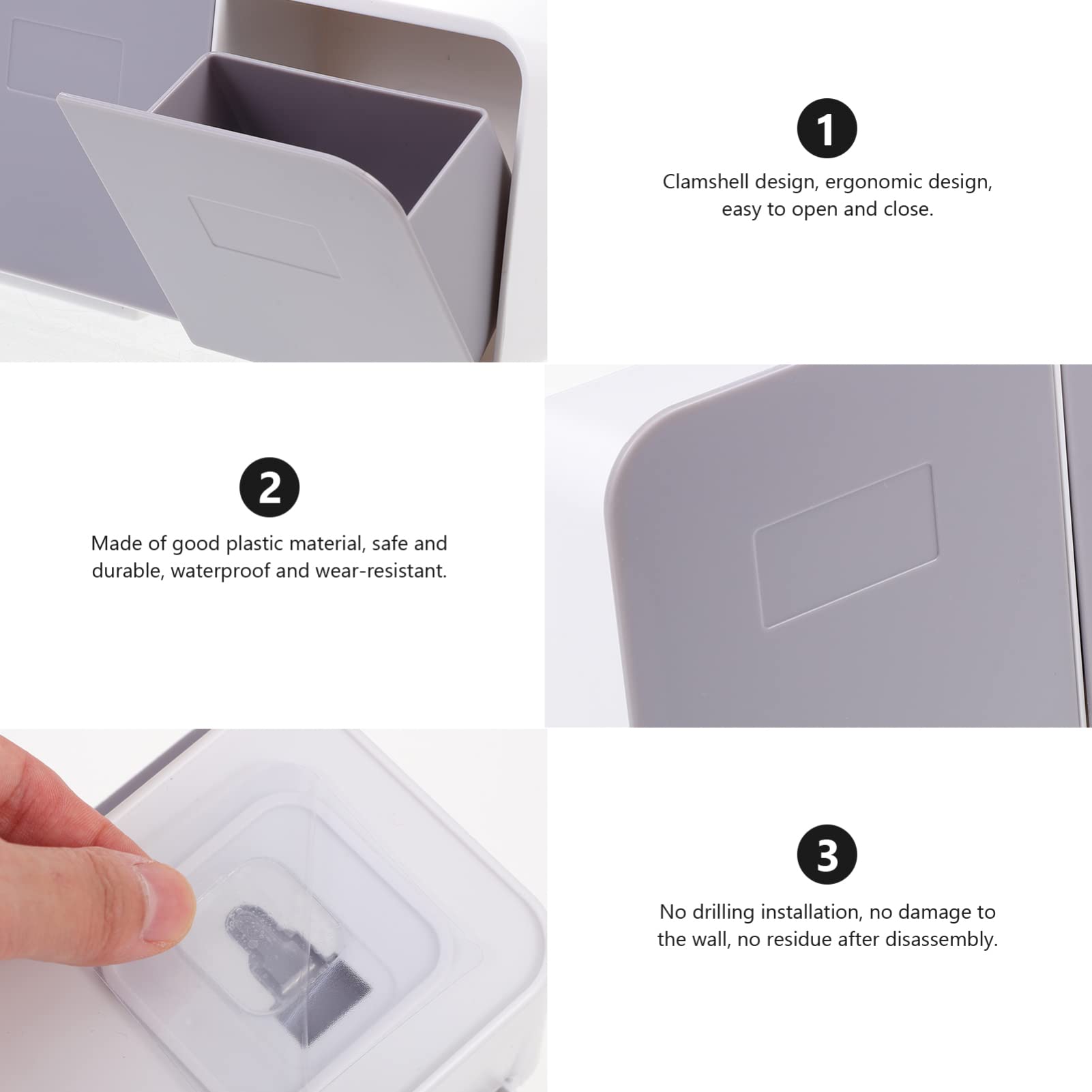 1

Clamshell design, ergonomic design, easy to open and close.

2

Made of good plastic material, safe and durable, waterproof and wear-resistant.

3

No drilling installation, no damage to the wall, no residue after disassembly.