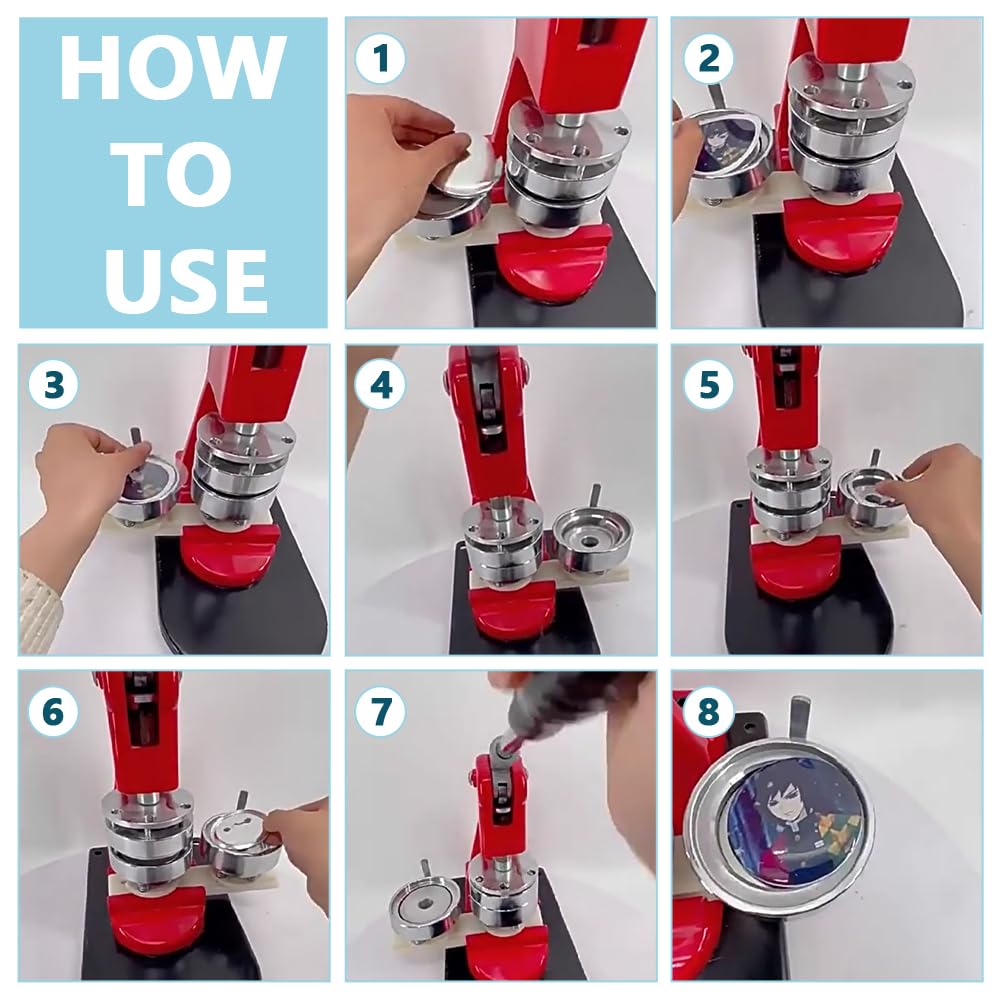 HOW TO USE

1

2

3

4

5

6

7

8