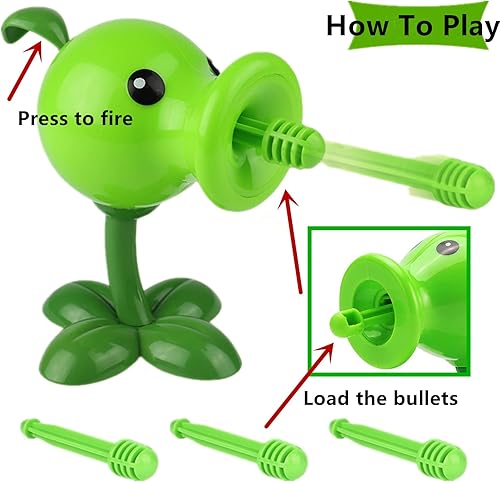 How To Play

Press to fire

Load the bullets