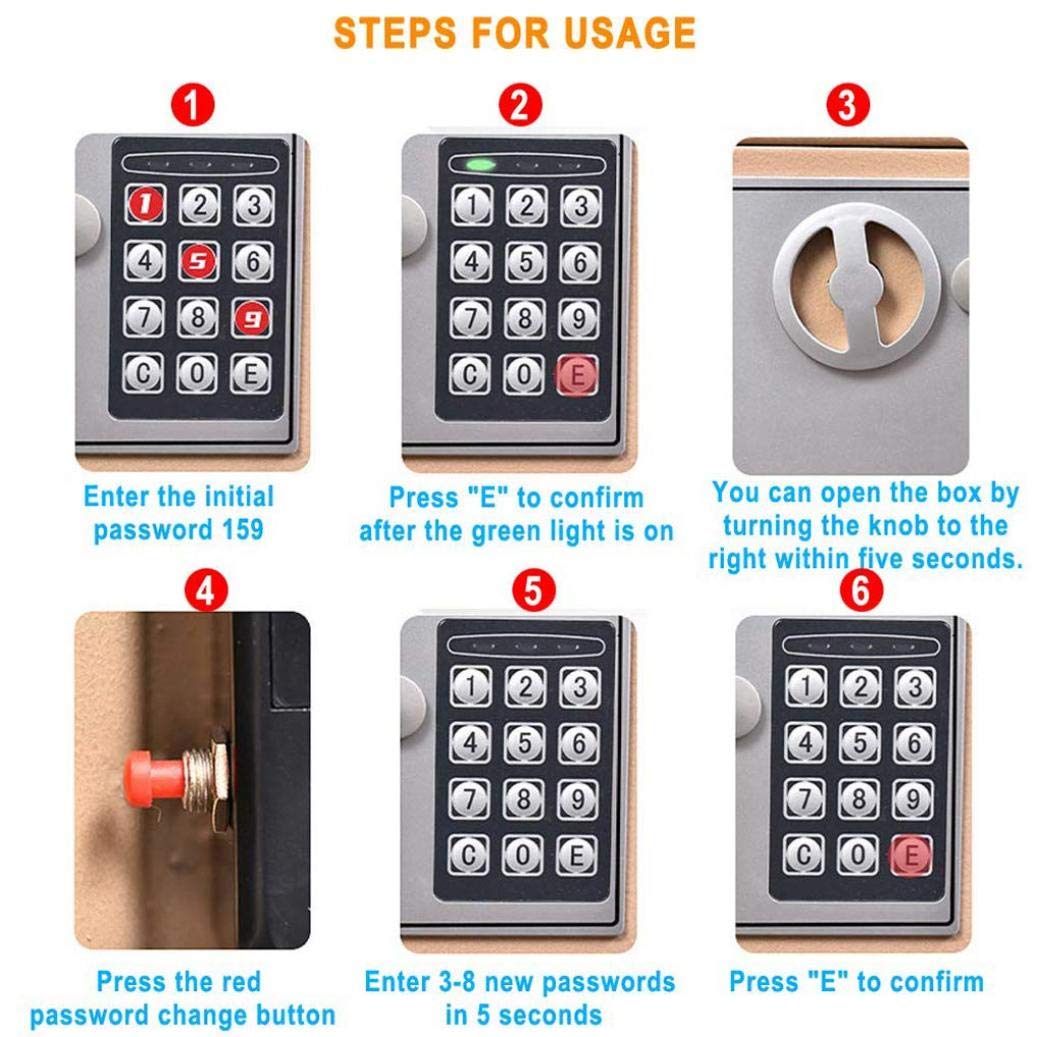 STEPS FOR USAGE

1

1 2 3
4 5 6
7 8 9
C 0 E

Enter the initial password 159

2

1 2 3
4 5 6
7 8 9
C 0 E

Press "E" to confirm after the green light is on

3

You can open the box by turning the knob to the right within five seconds.

4

Press the red password change button

5

1 2 3
4 5 6
7 8 9
C 0 E

Enter 3-8 new passwords in 5 seconds

6

1 2 3
4 5 6
7 8 9
C 0 E

Press "E" to confirm