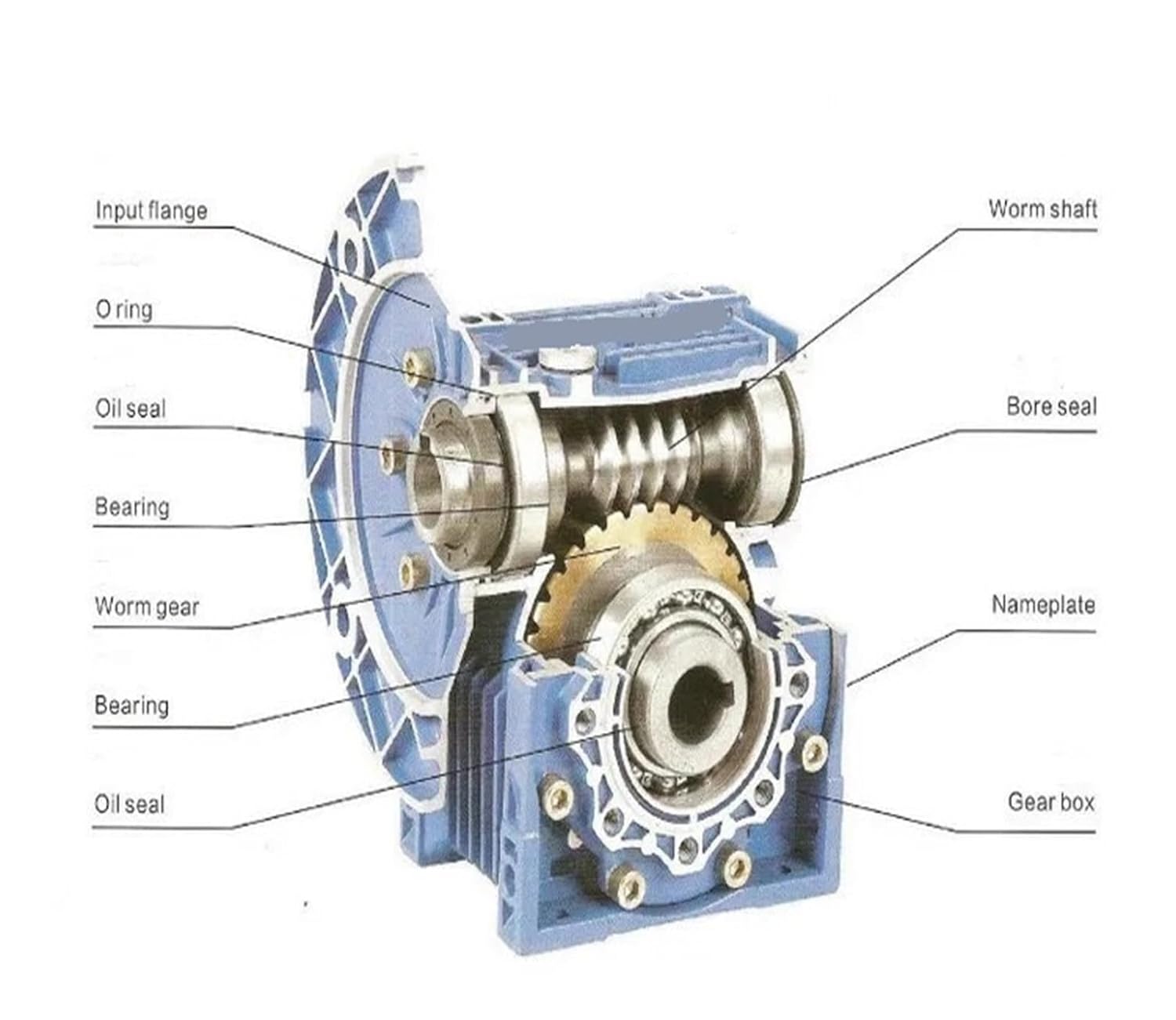 Input flange

O ring

Oil seal

Bearing

Worm gear

Bearing

Oil seal

Worm shaft

Bore seal

Nameplate

Gear box