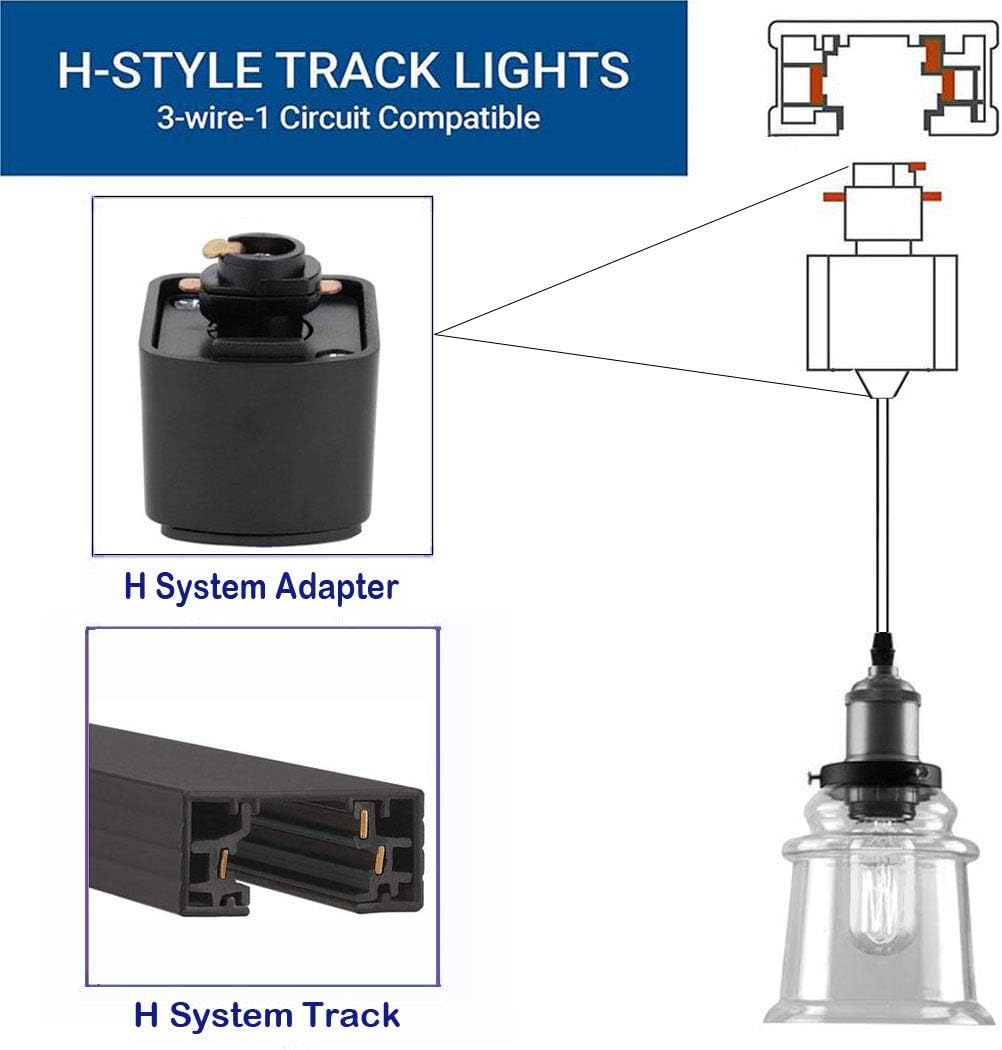 H-STYLE TRACK LIGHTS
3-wire-1 Circuit Compatible

H System Adapter

H System Track