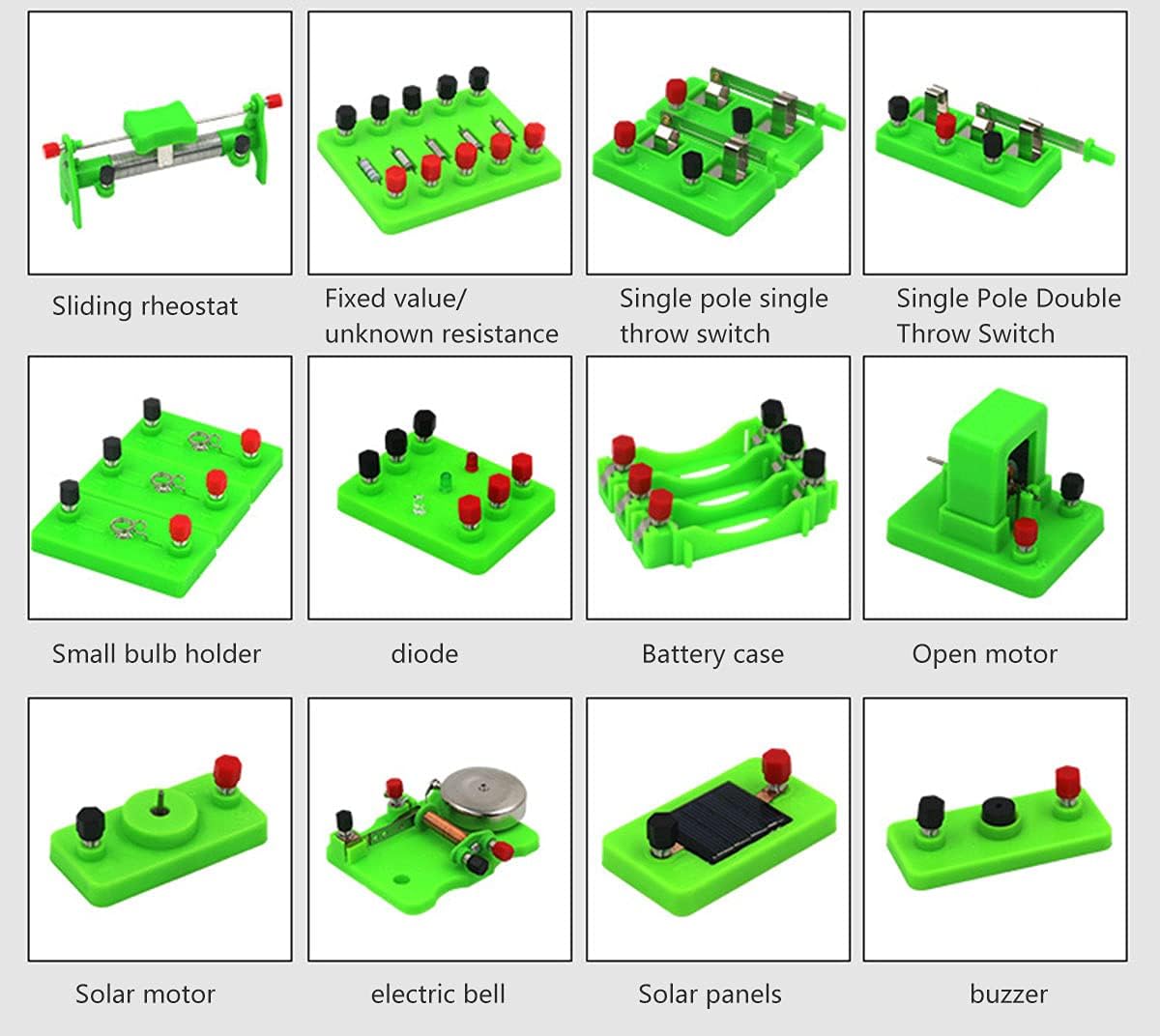 Sliding rheostat

Fixed value/ unknown resistance

Single pole single throw switch

Single Pole Double Throw Switch

Small bulb holder

diode

Battery case

Open motor

Solar motor

electric bell

Solar panels

buzzer