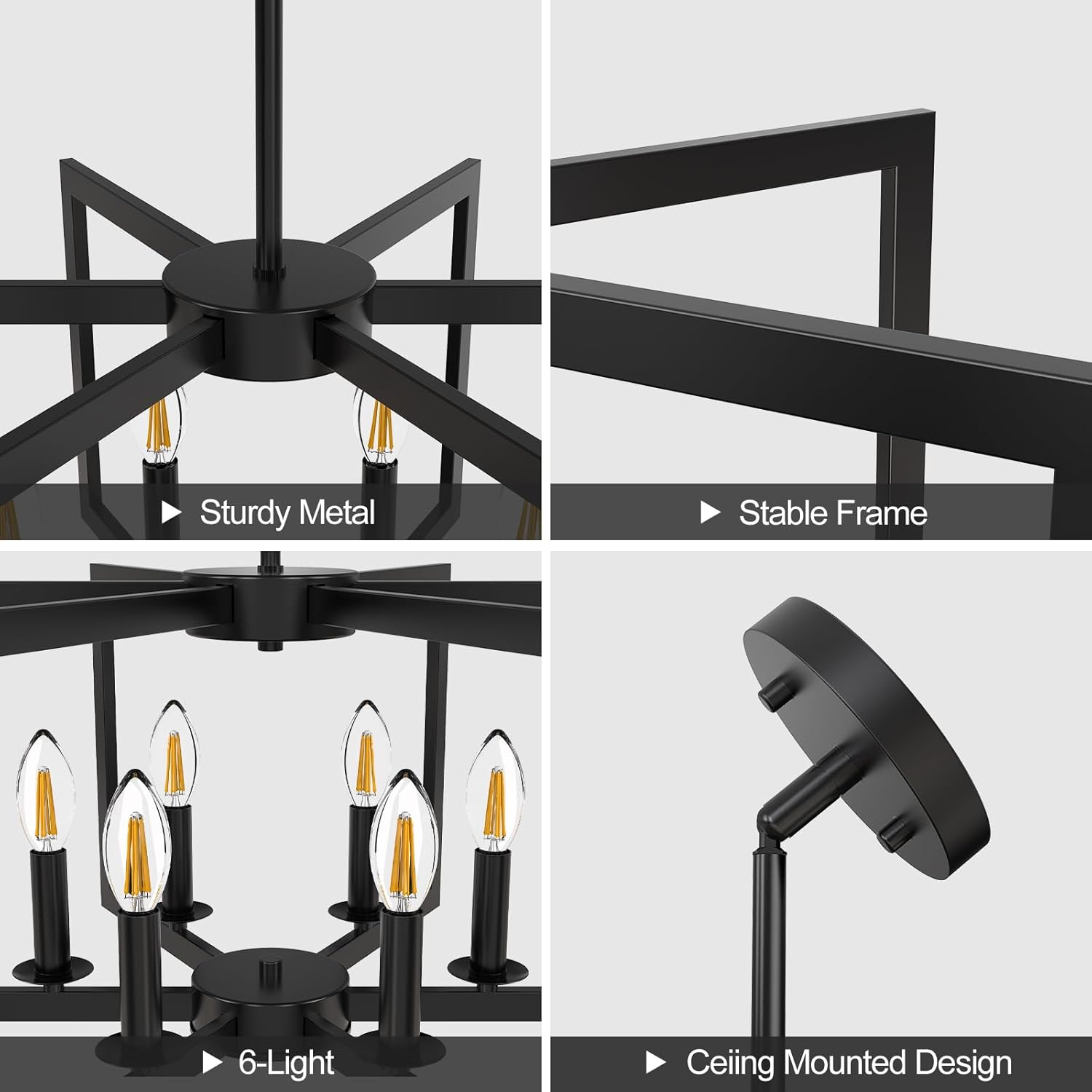 ▶ Sturdy Metal

▶ Stable Frame

▶ 6-Light

▶ Ceiing Mounted Design