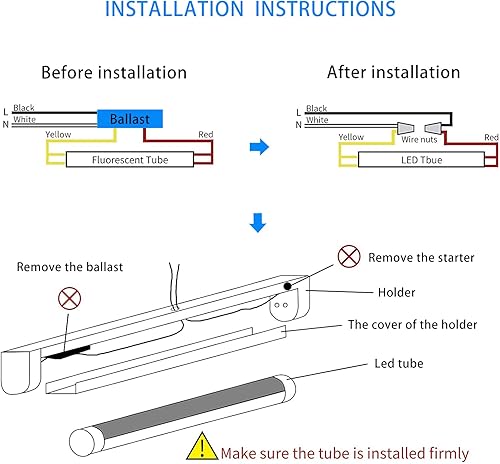 INSTALLATION INSTRUCTIONS

Before installation

L Black
N White
Ballast
Yellow
Red
Fluorescent Tube

After installation

L Black
N White
Yellow
Wire nuts
Red
LED Tbue

Remove the ballast

Remove the starter

Holder

The cover of the holder

Led tube

Make sure the tube is installed firmly