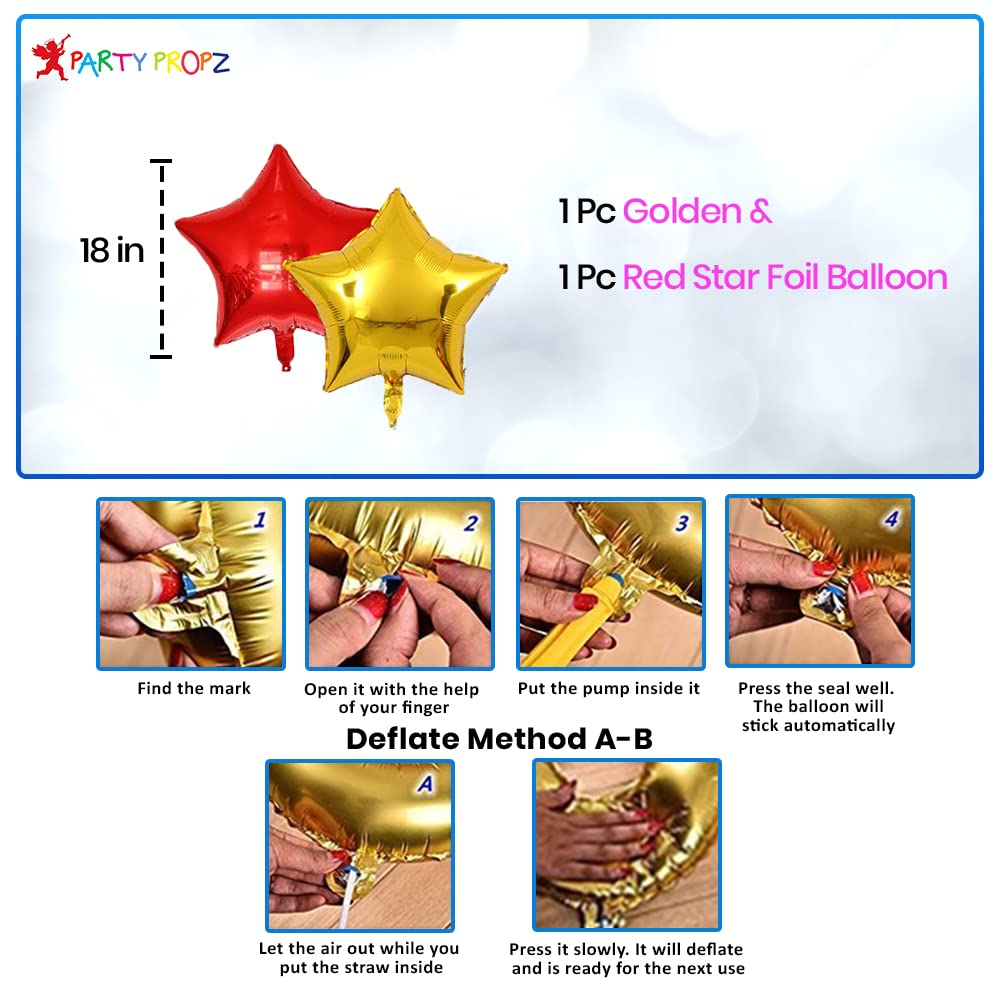 PARTY PROPZ

18 in

1 Pc Golden &

1 Pc Red Star Foil Balloon

1

Find the mark

2

Open it with the help of your finger

3

Put the pump inside it

4

Press the seal well. The balloon will stick automatically

Deflate Method A-B

A

Let the air out while you put the straw inside

Press it slowly. It will deflate and is ready for the next use