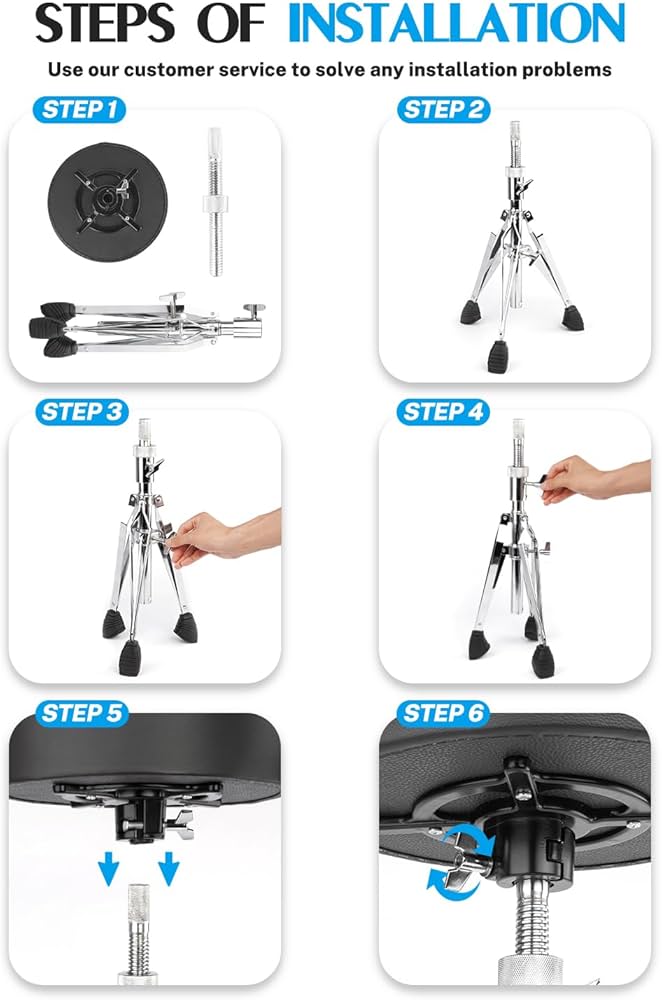 STEPS OF INSTALLATION

Use our customer service to solve any installation problems

STEP 1

STEP 2

STEP 3

STEP 4

STEP 5

STEP 6