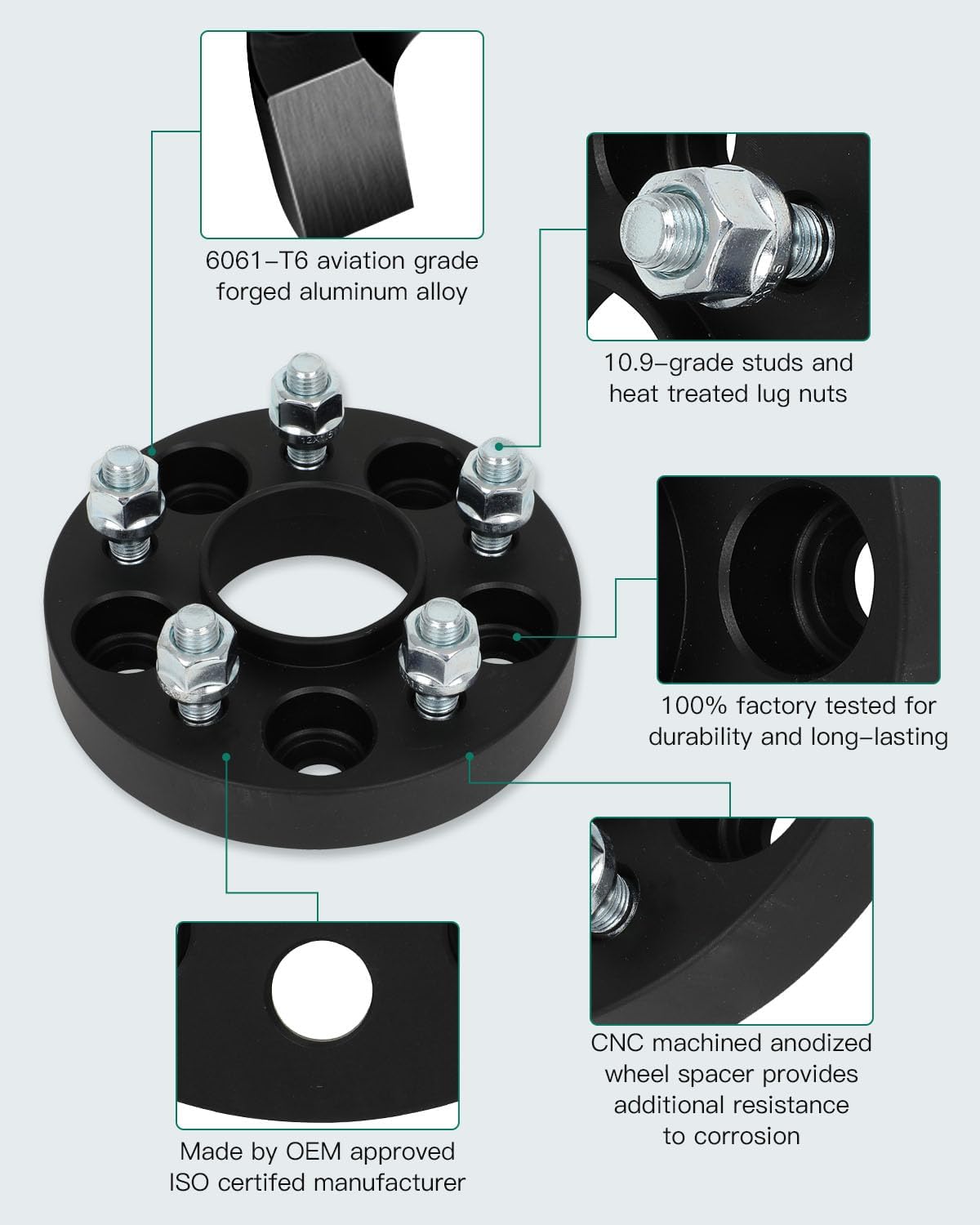 6061–T6 aviation grade forged aluminum alloy

10.9–grade studs and heat treated lug nuts

100% factory tested for durability and long–lasting

CNC machined anodized wheel spacer provides additional resistance to corrosion

Made by OEM approved ISO certifed manufacturer