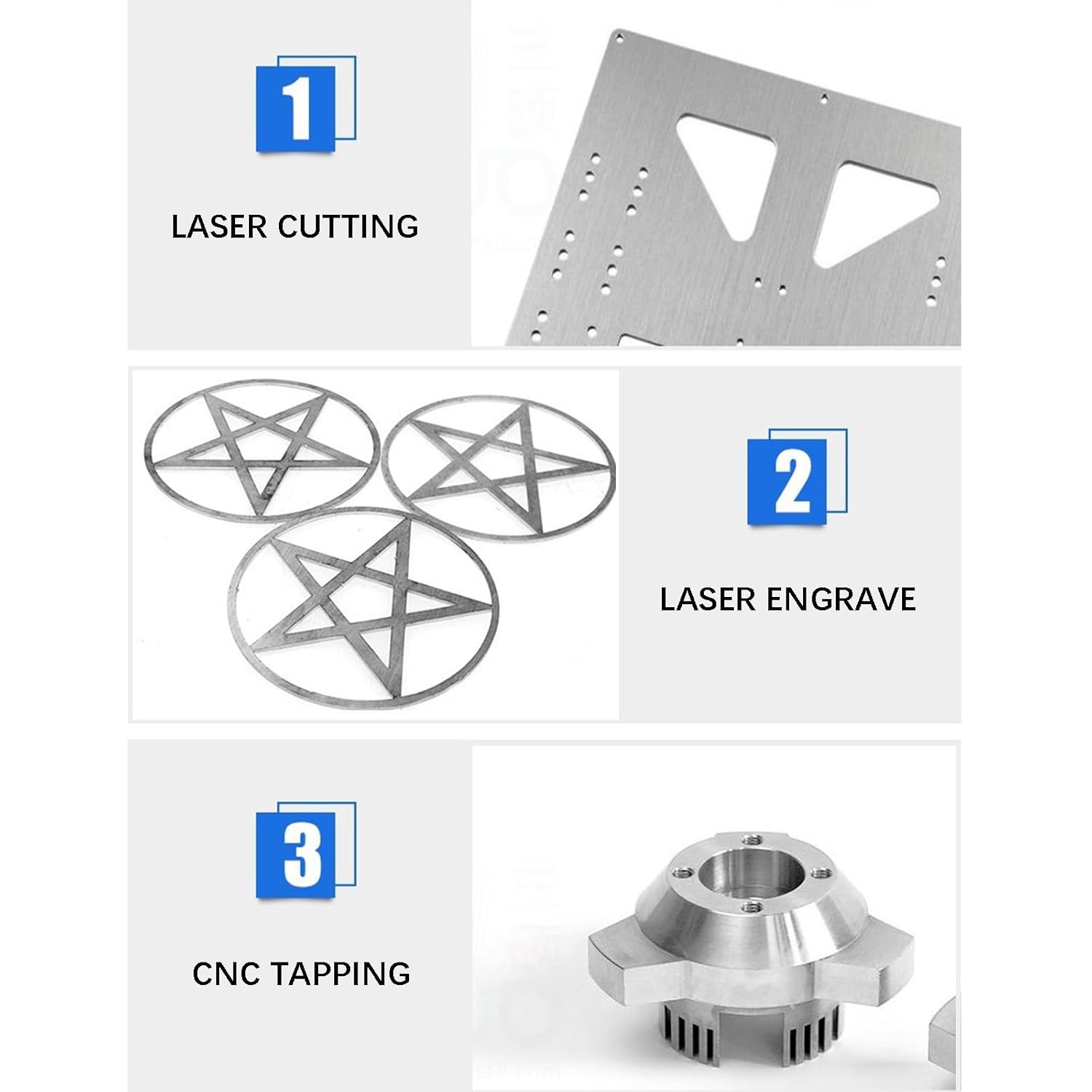 1

LASER CUTTING

2

LASER ENGRAVE

3

CNC TAPPING