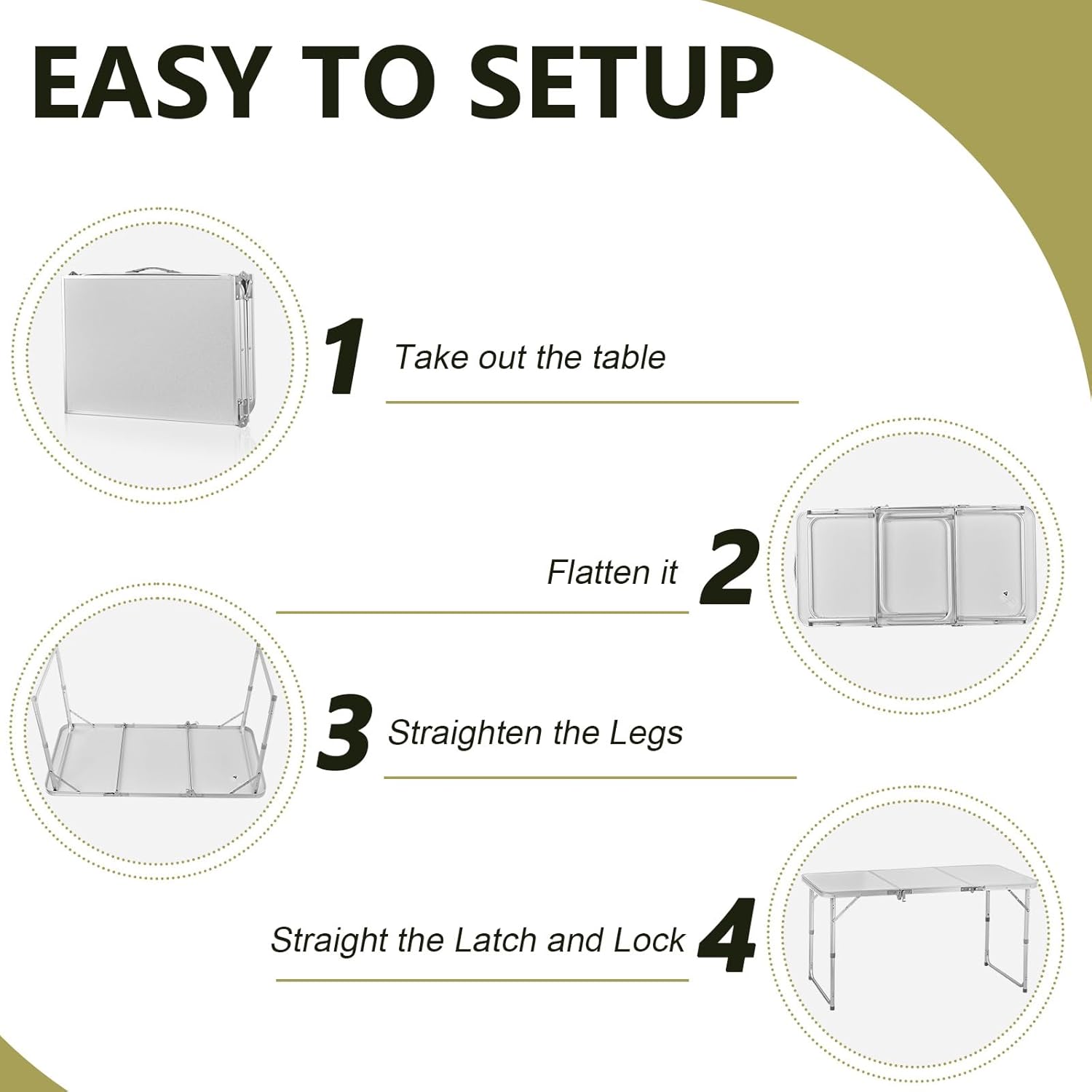 EASY TO SETUP

1 Take out the table

Flatten it 2

3 Straighten the Legs

Straight the Latch and Lock 4