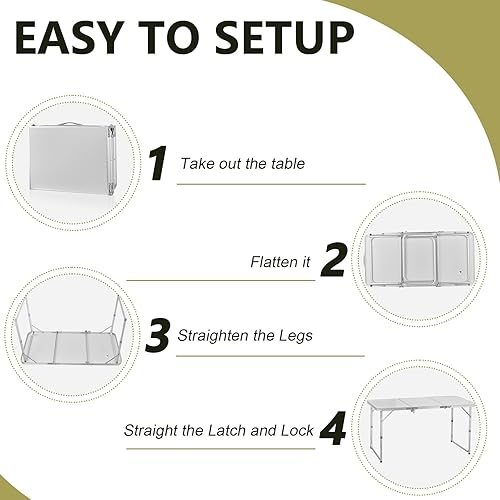 EASY TO SETUP

1 Take out the table

Flatten it 2

3 Straighten the Legs

Straight the Latch and Lock 4