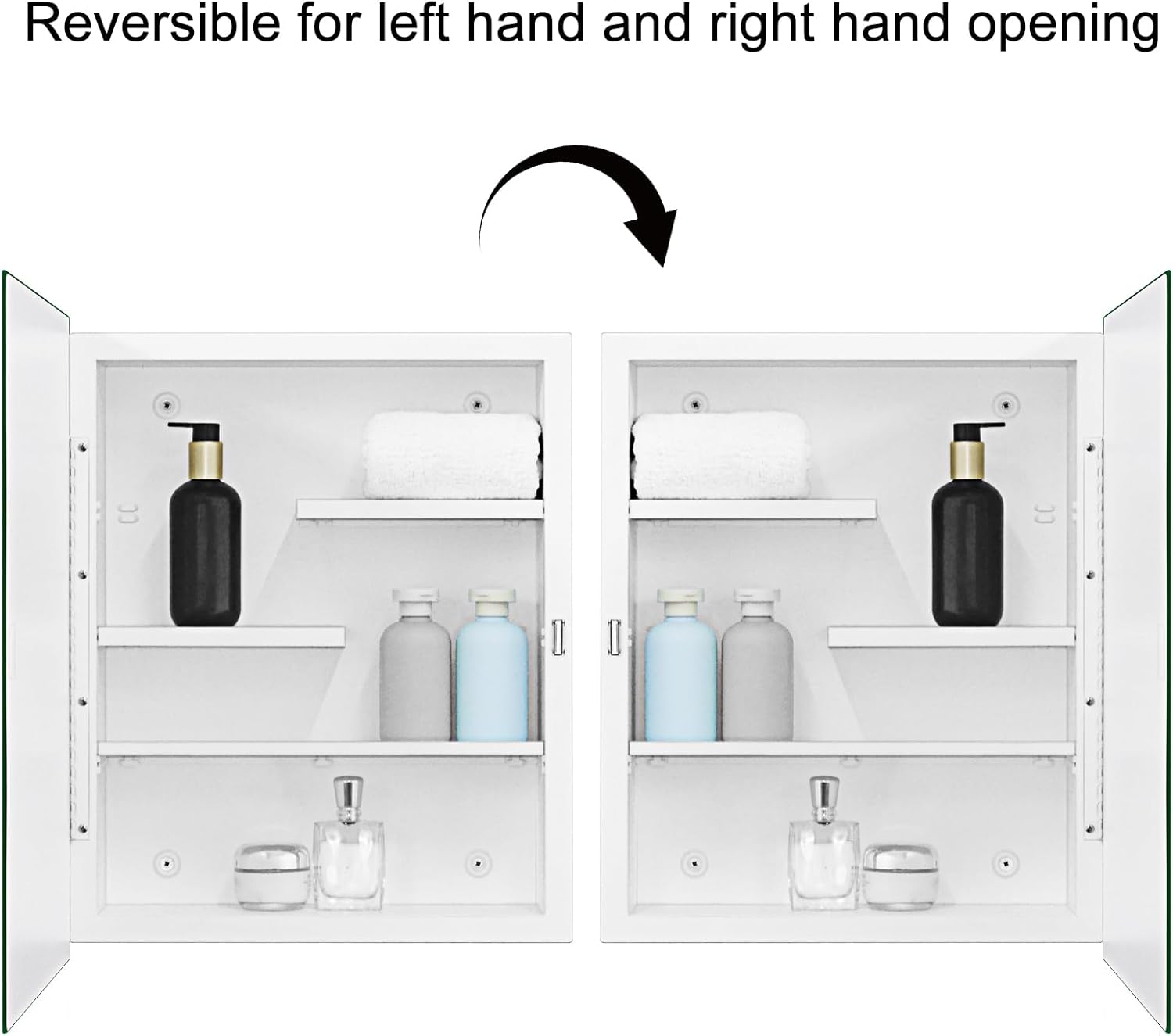 Reversible for left hand and right hand opening