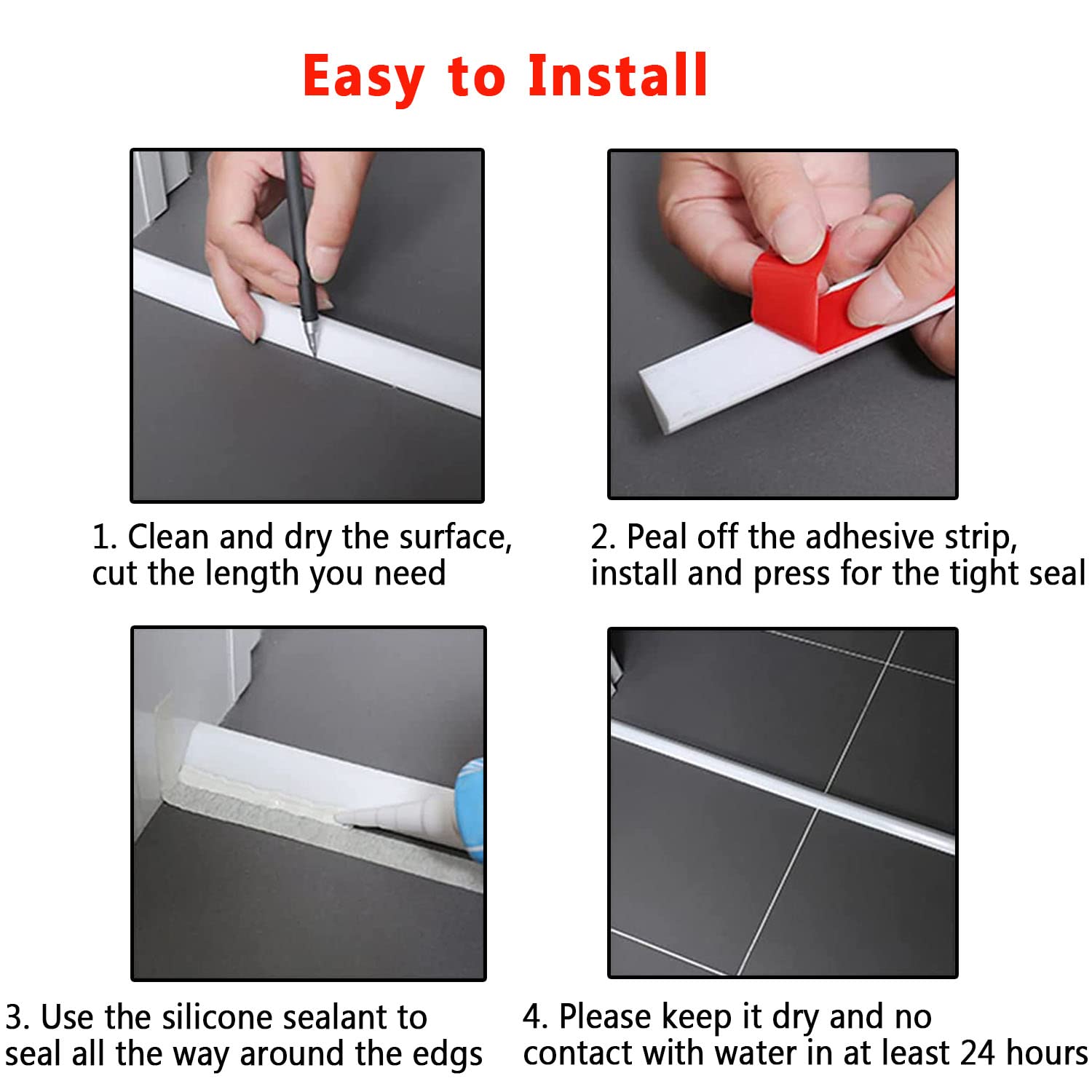 Easy to Install

1. Clean and dry the surface, cut the length you need

2. Peal off the adhesive strip, install and press for the tight seal

3. Use the silicone sealant to seal all the way around the edgs

4. Please keep it dry and no contact with water in at least 24 hours