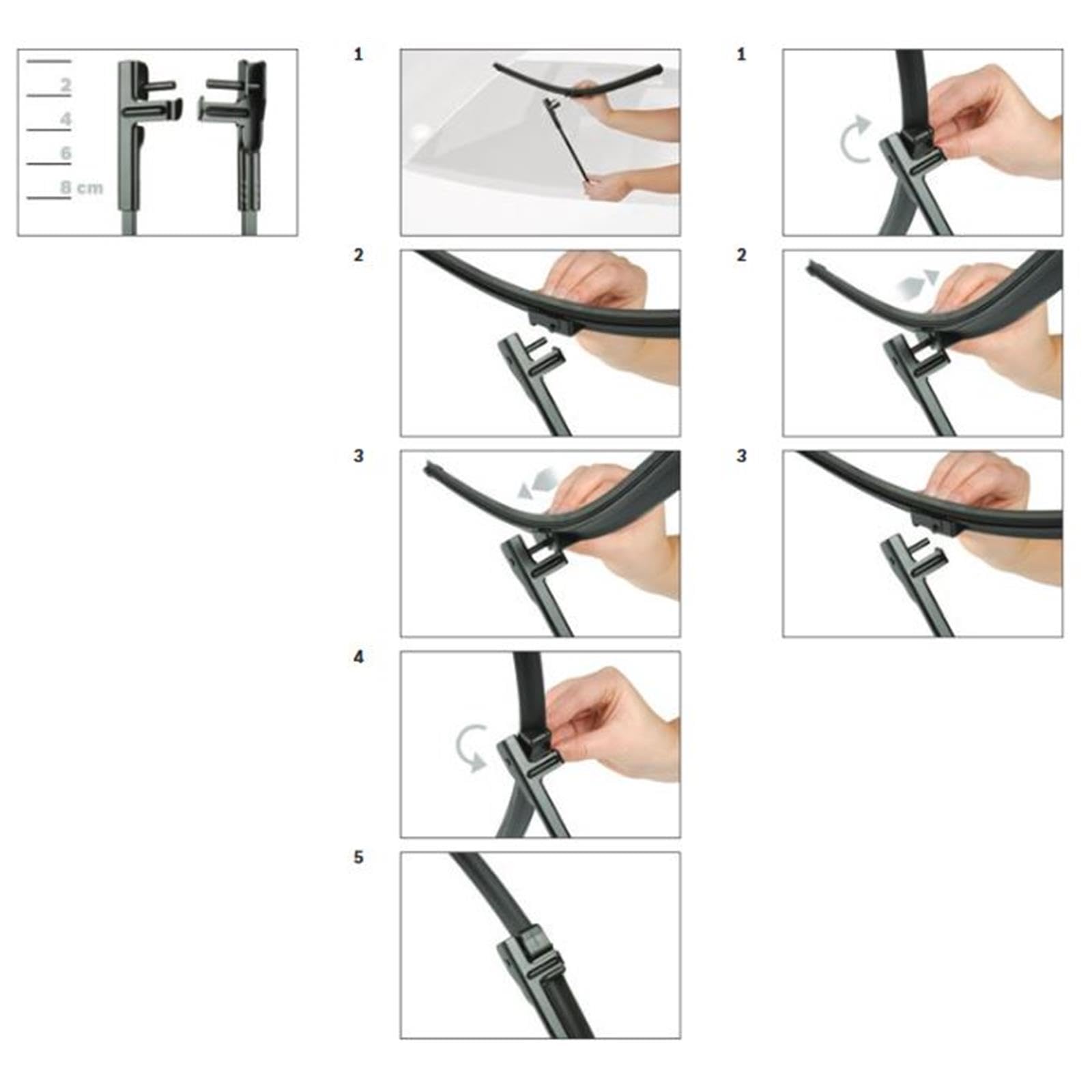 2
4
6
8 cm

1
2
3
4
5

1
2
3