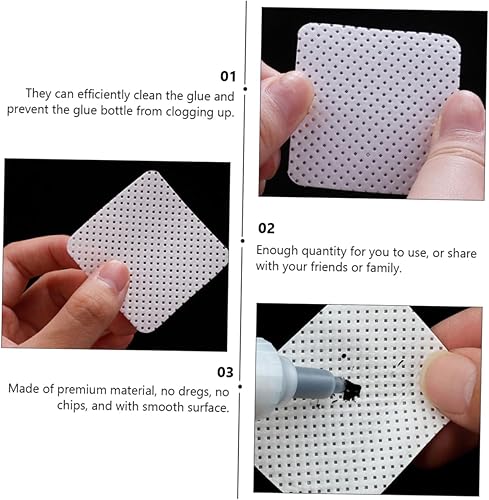 01
They can efficiently clean the glue and prevent the glue bottle from clogging up.

02
Enough quantity for you to use, or share with your friends or family.

03
Made of premium material, no dregs, no chips, and with smooth surface.