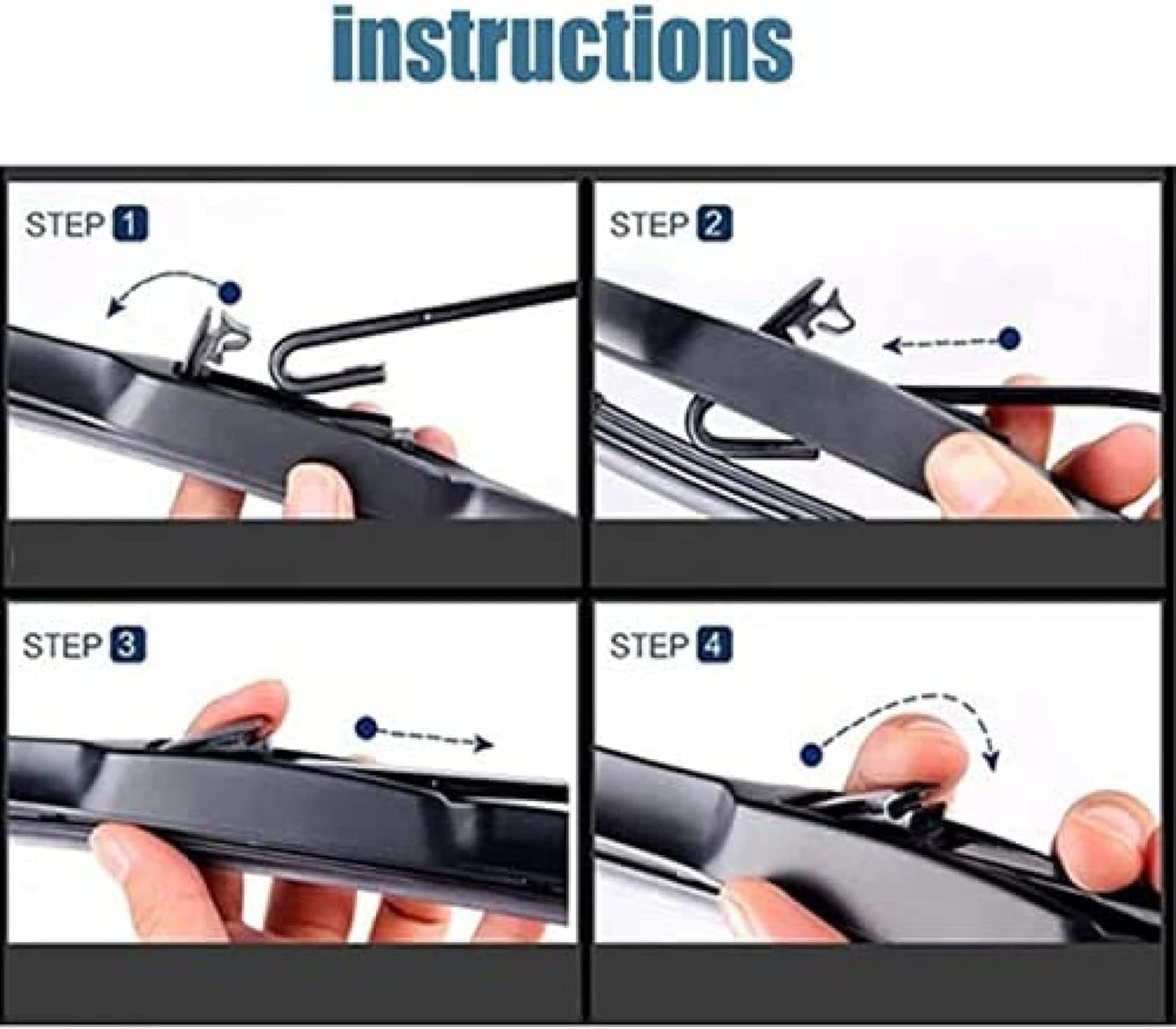 instructions

STEP 1

STEP 2

STEP 3

STEP 4