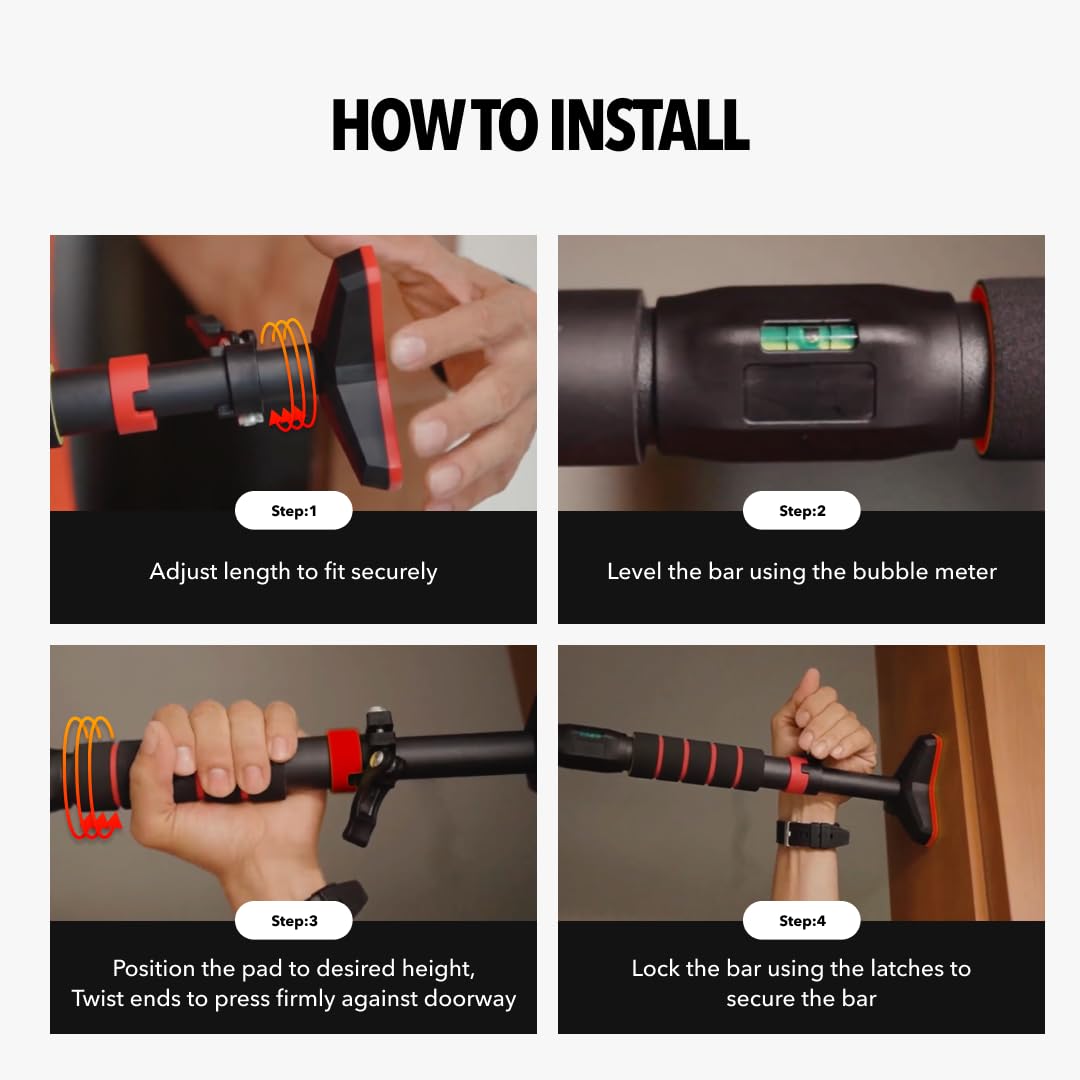 HOW TO INSTALL

Step:1

Adjust length to fit securely

Step:2

Level the bar using the bubble meter

Step:3

Position the pad to desired height, Twist ends to press firmly against doorway

Step:4

Lock the bar using the latches to secure the bar