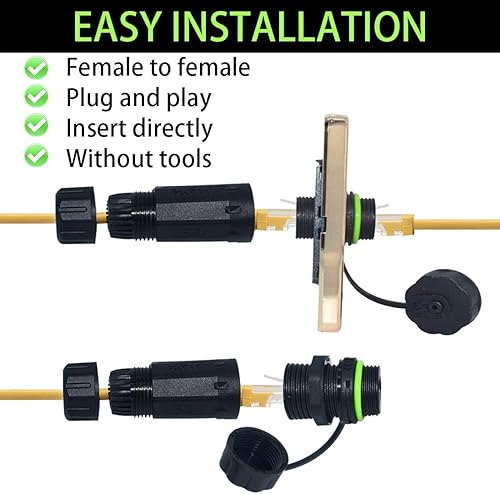 EASY INSTALLATION

Female to female
Plug and play
Insert directly
Without tools