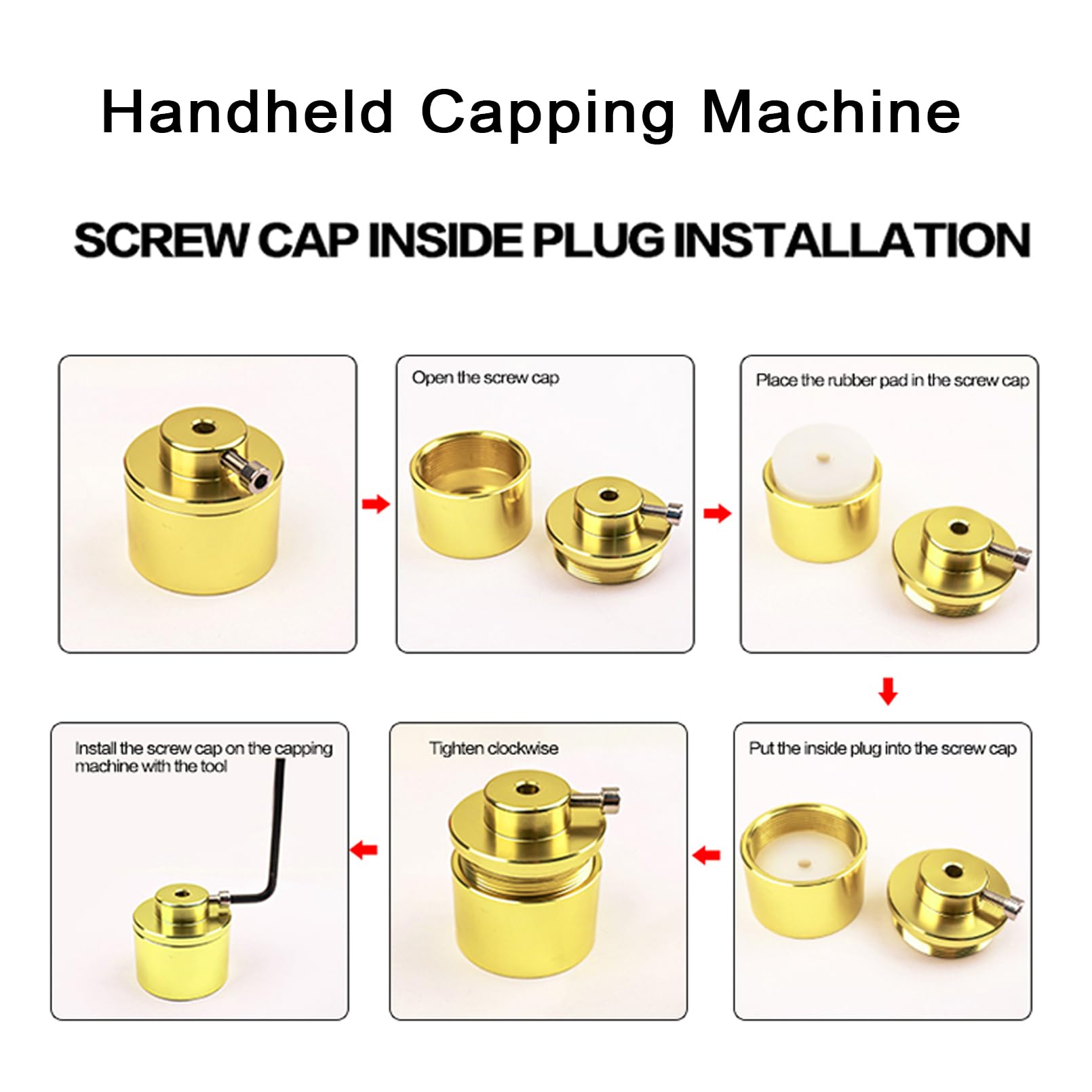 Handheld Capping Machine

SCREW CAP INSIDE PLUG INSTALLATION

Open the screw cap

Place the rubber pad in the screw cap

Put the inside plug into the screw cap

Tighten clockwise

Install the screw cap on the capping machine with the tool