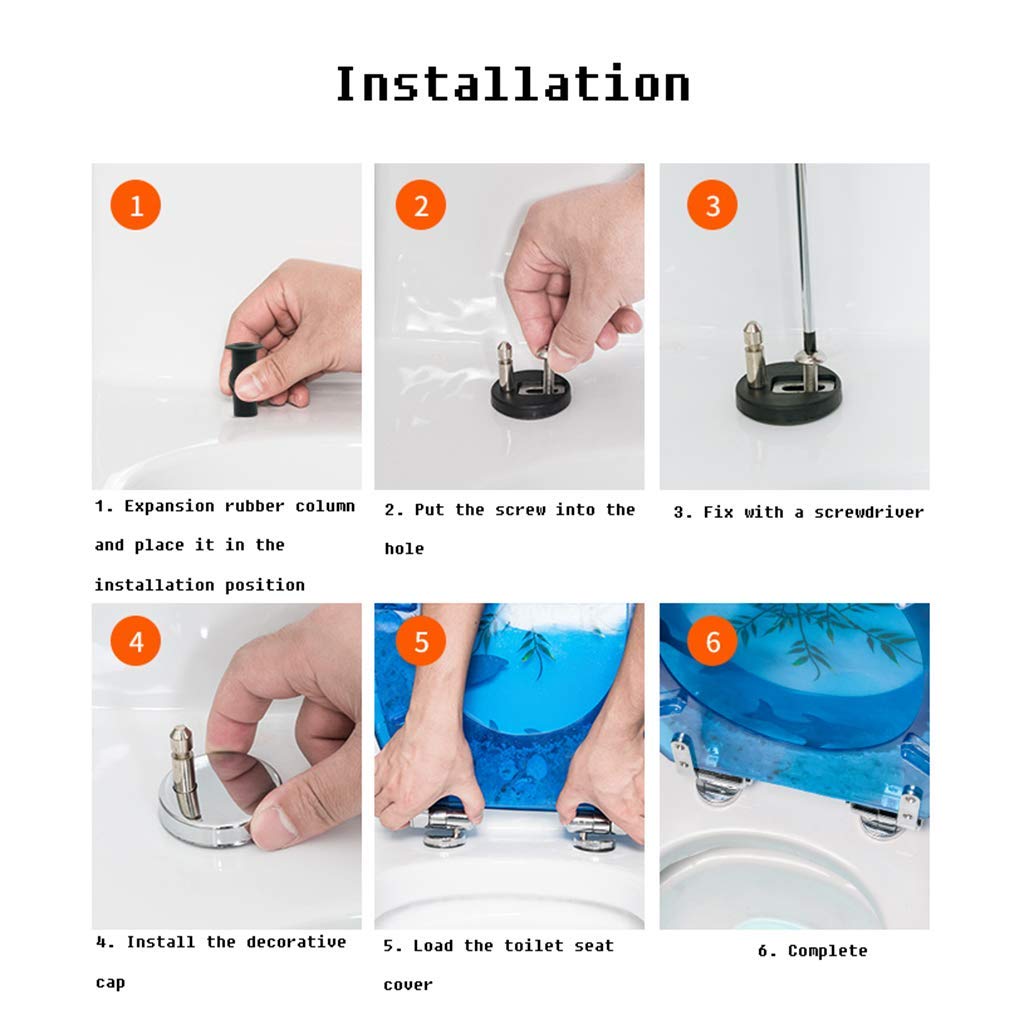 Installation

1

1. Expansion rubber column and place it in the installation position

2

2. Put the screw into the hole

3

3. Fix with a screwdriver

4

4. Install the decorative cap

5

5. Load the toilet seat cover

6

6. Complete