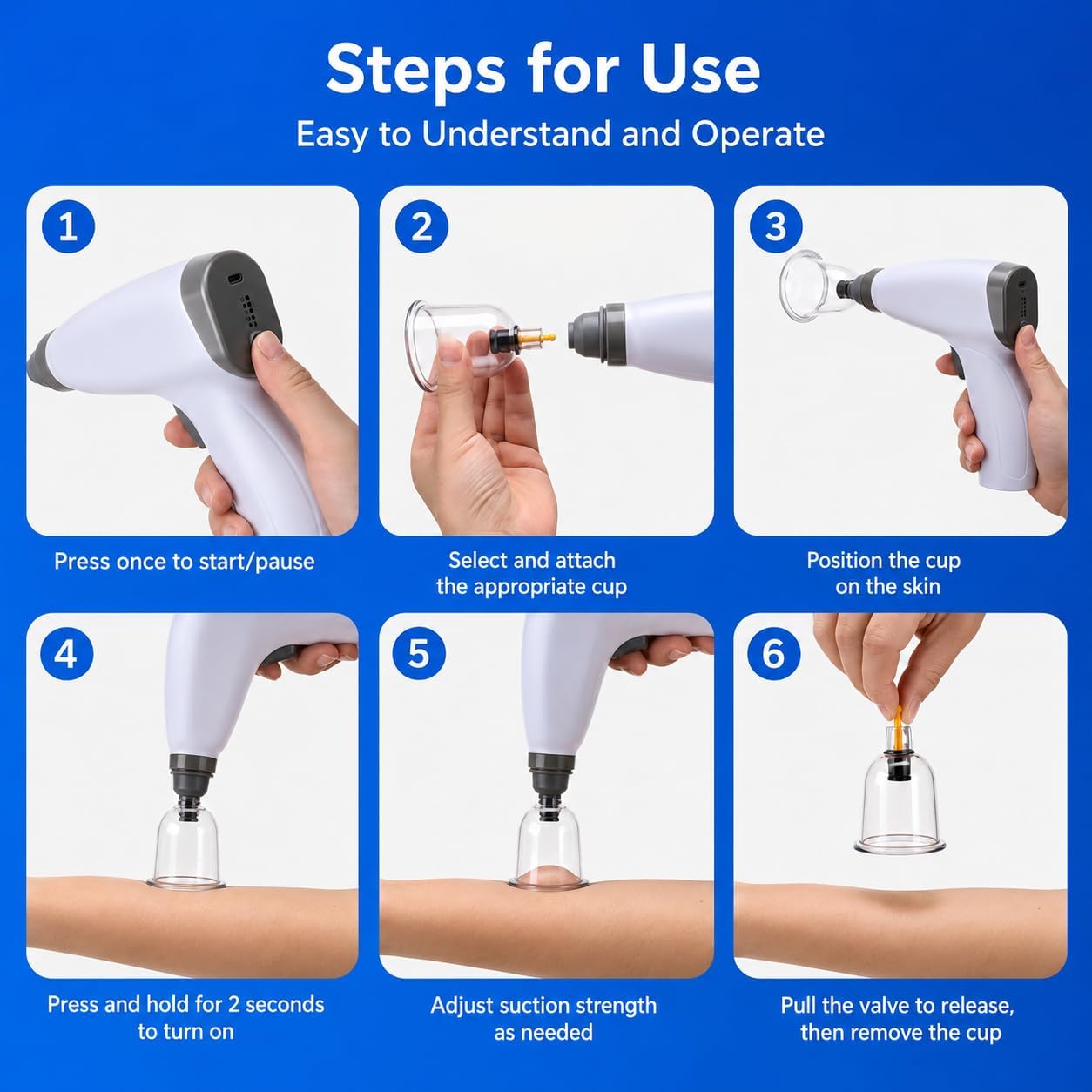 Steps for Use

Easy to Understand and Operate

1

Press once to start/pause

2

Select and attach the appropriate cup

3

Position the cup on the skin

4

Press and hold for 2 seconds to turn on

5

Adjust suction strength as needed

6

Pull the valve to release, then remove the cup