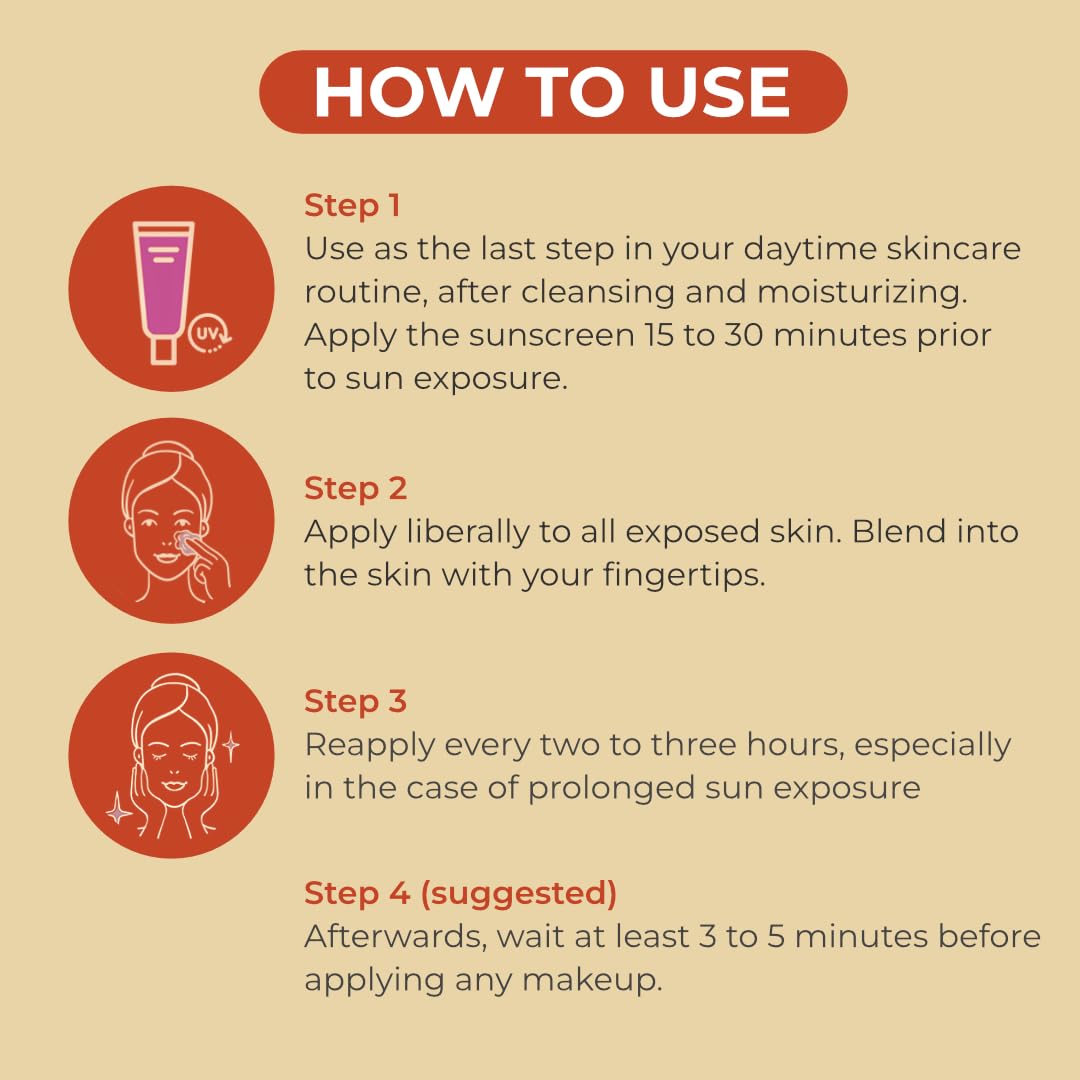 HOW TO USE

UV

Step 1
Use as the last step in your daytime skincare routine, after cleansing and moisturizing. Apply the sunscreen 15 to 30 minutes prior to sun exposure.

Step 2
Apply liberally to all exposed skin. Blend into the skin with your fingertips.

Step 3
Reapply every two to three hours, especially in the case of prolonged sun exposure

Step 4 (suggested)
Afterwards, wait at least 3 to 5 minutes before applying any makeup.