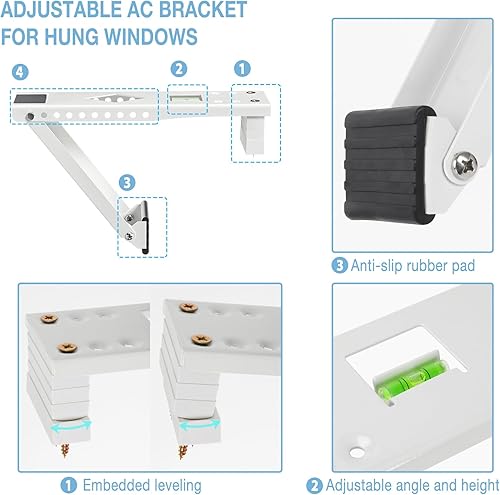 ADJUSTABLE AC BRACKET FOR HUNG WINDOWS

4

2

1

3

3 Anti-slip rubber pad

1 Embedded leveling

2 Adjustable angle and height