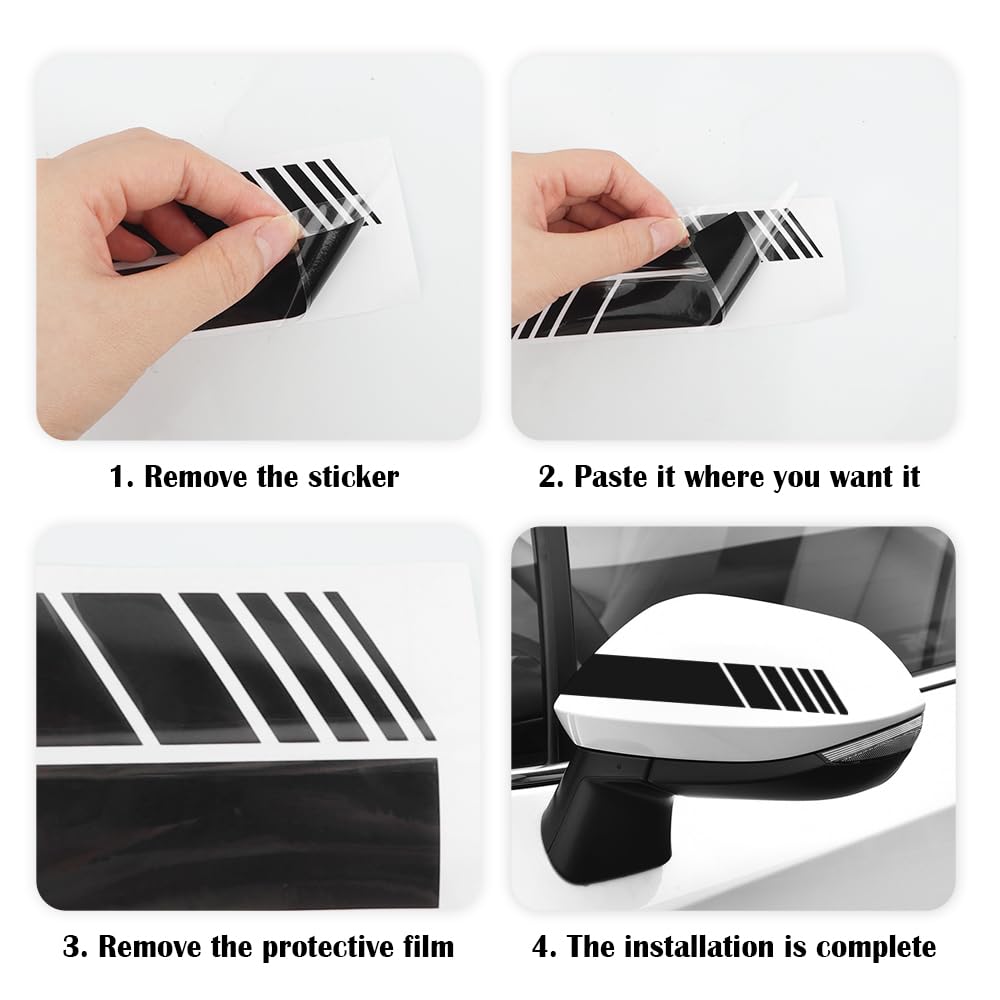 1. Remove the sticker

2. Paste it where you want it

3. Remove the protective film

4. The installation is complete