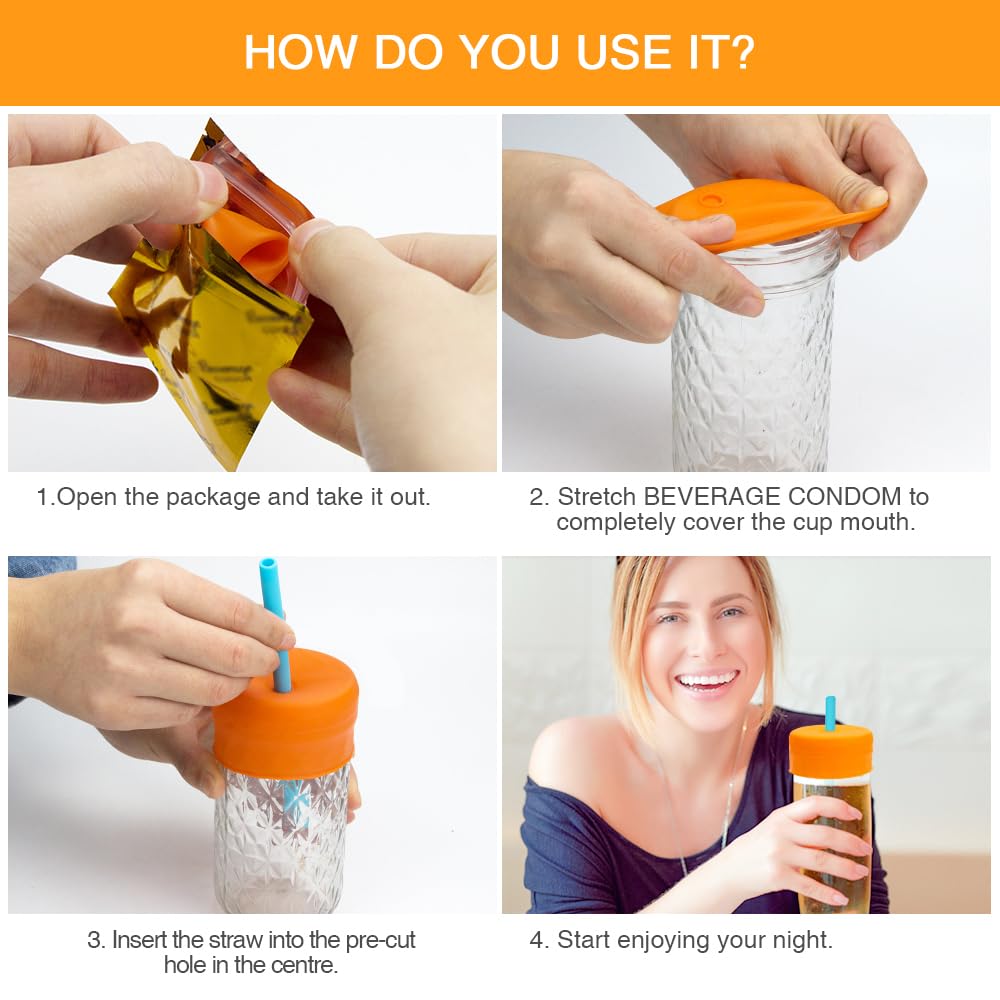 HOW DO YOU USE IT?

1.Open the package and take it out.

2. Stretch BEVERAGE CONDOM to completely cover the cup mouth.

3. Insert the straw into the pre-cut hole in the centre.

4. Start enjoying your night.